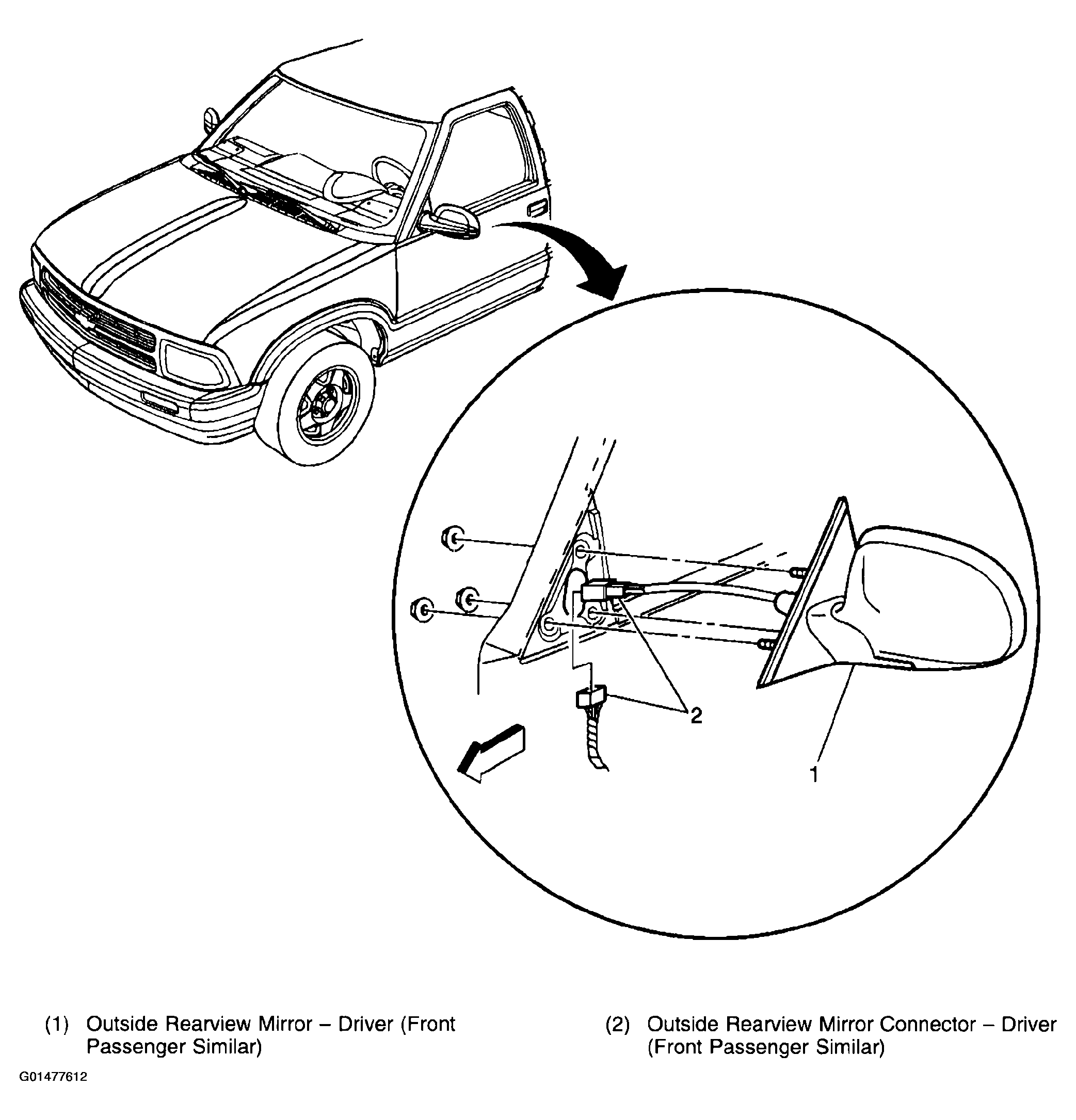 2

1

(1) Outside Rearview Mirror – Driver (Front Passenger Similar)

(2) Outside Rearview Mirror Connector – Driver (Front Passenger Similar)

G01477612