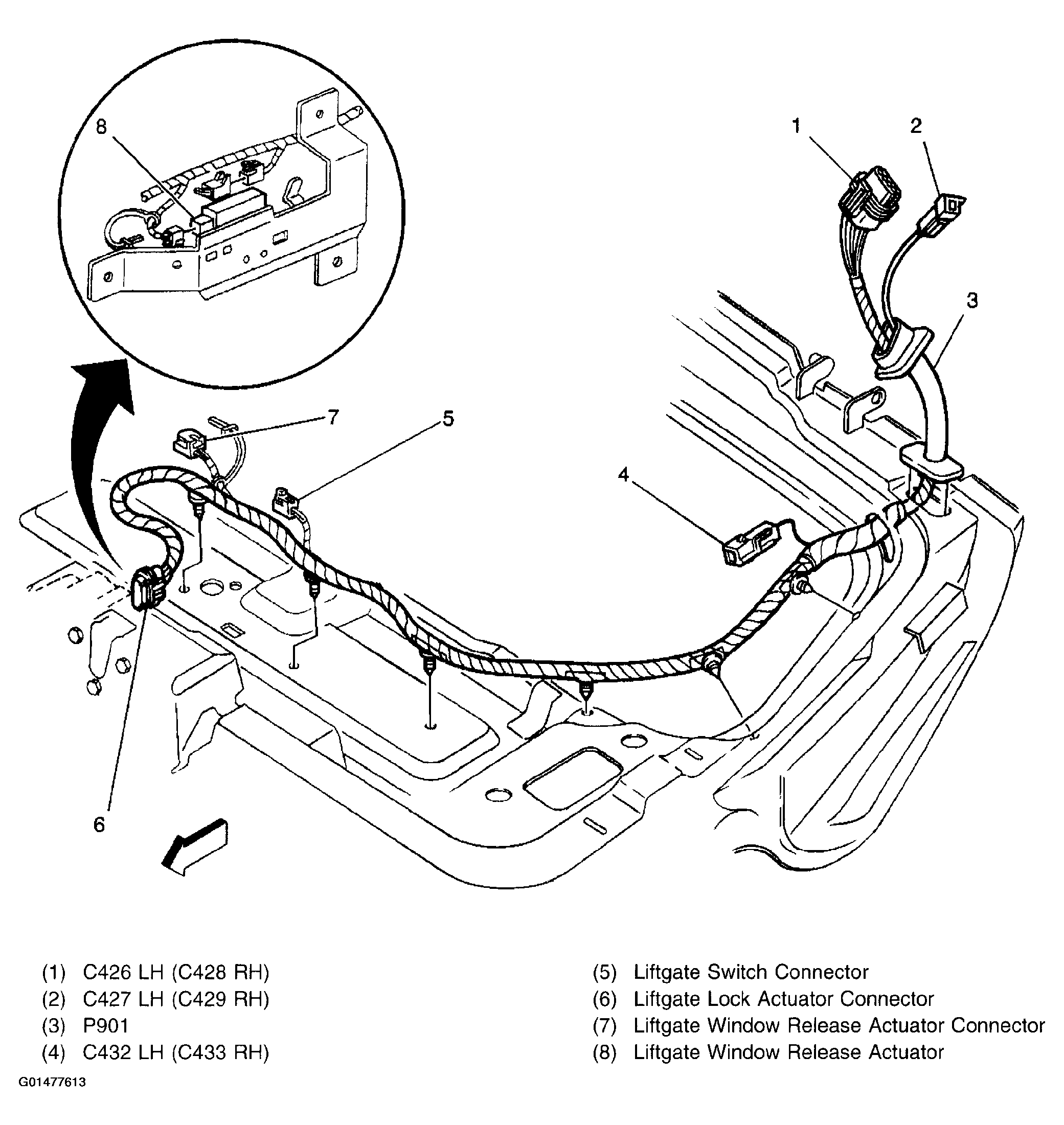 8

1

2

3

7

5

4

6

(1) C426 LH (C428 RH)
(2) C427 LH (C429 RH)
(3) P901
(4) C432 LH (C433 RH)

(5) Liftgate Switch Connector
(6) Liftgate Lock Actuator Connector
(7) Liftgate Window Release Actuator Connector
(8) Liftgate Window Release Actuator

G01477613