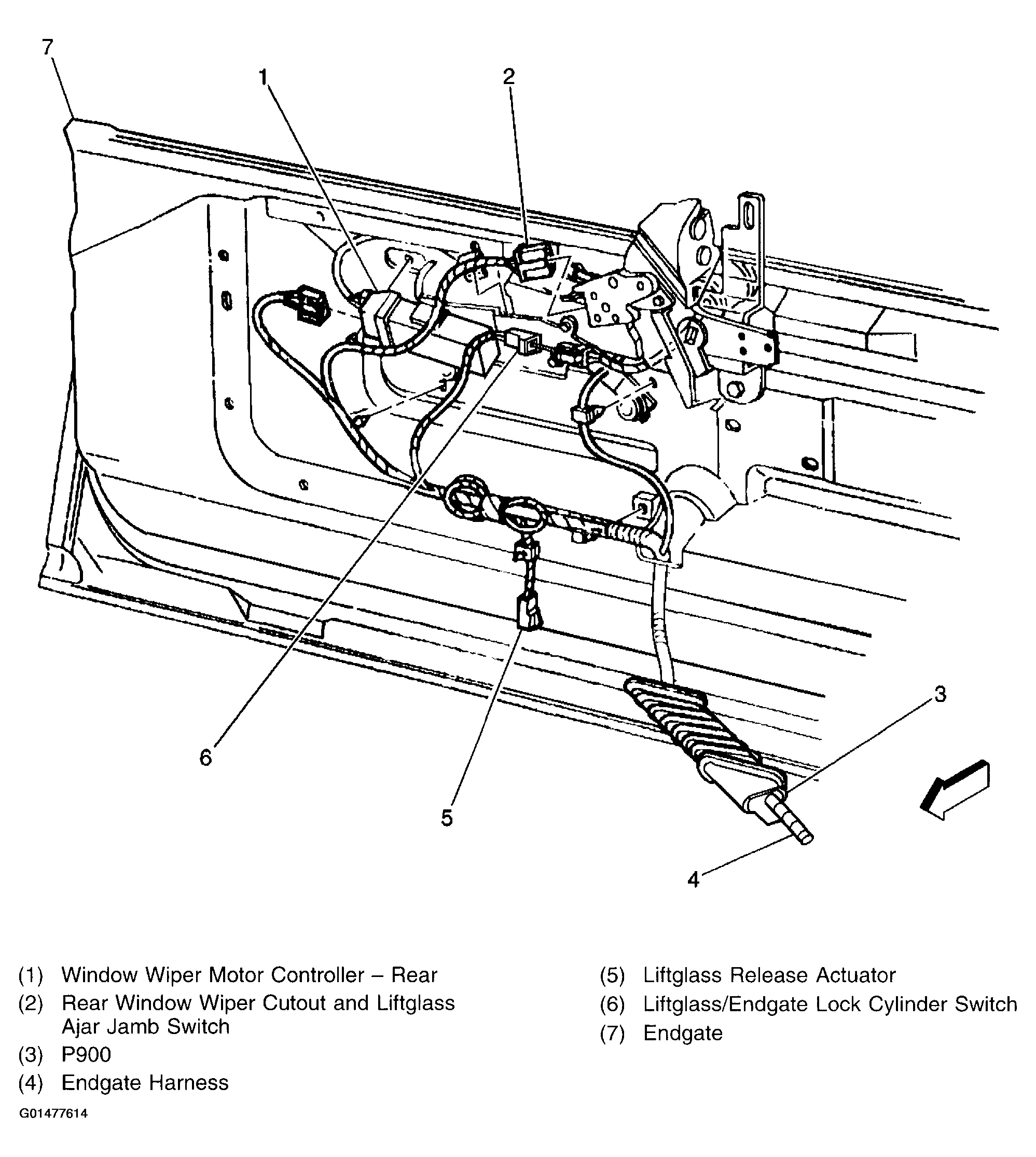 7
1
2
6
5
3
4

(1) Window Wiper Motor Controller – Rear
(2) Rear Window Wiper Cutout and Liftglass Ajar Jamb Switch
(3) P900
(4) Endgate Harness

(5) Liftglass Release Actuator
(6) Liftglass/Endgate Lock Cylinder Switch
(7) Endgate

G01477614