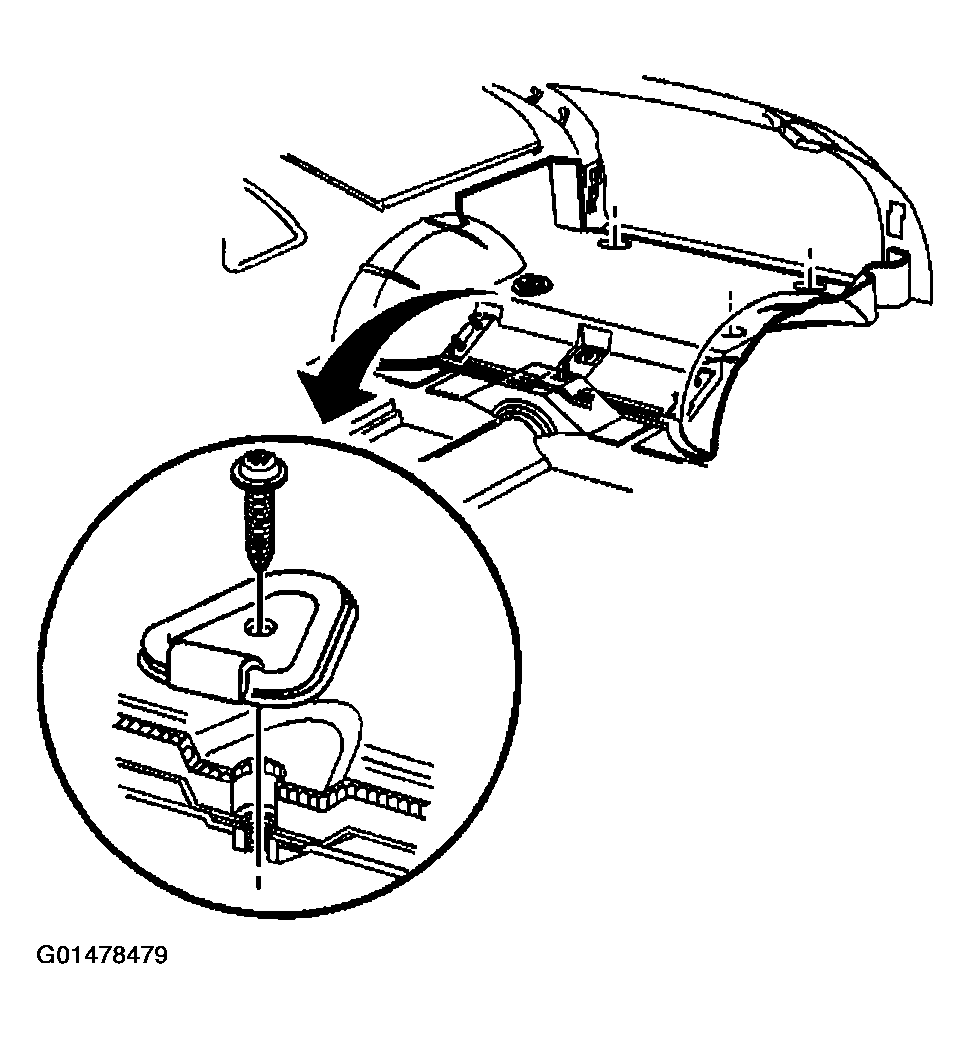 G01478479