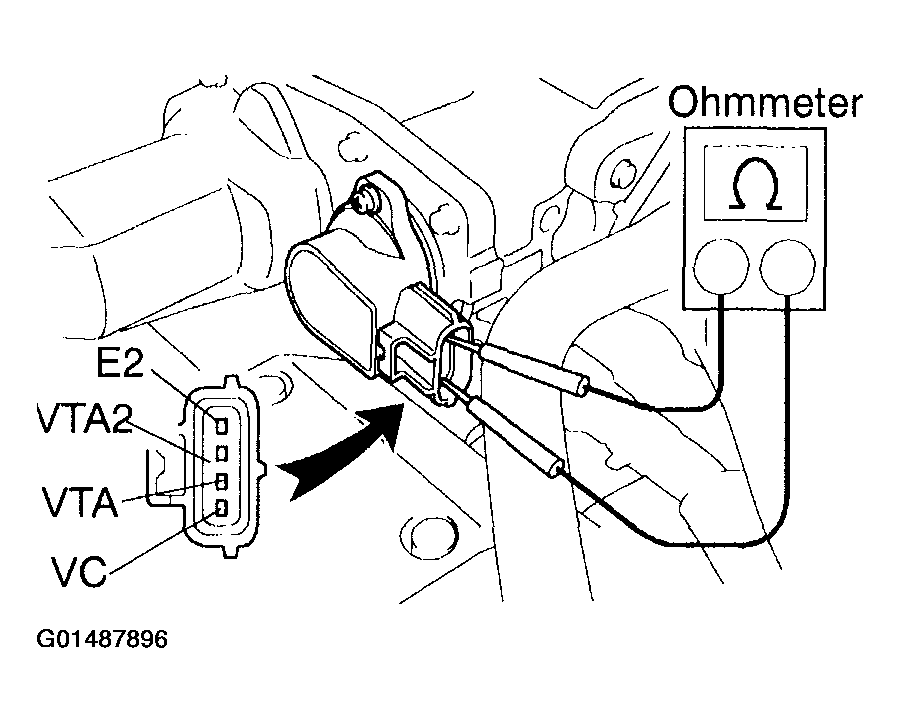 Ohmmeter
$\Omega$
E2
VTA2
VTA
VC
G01487896