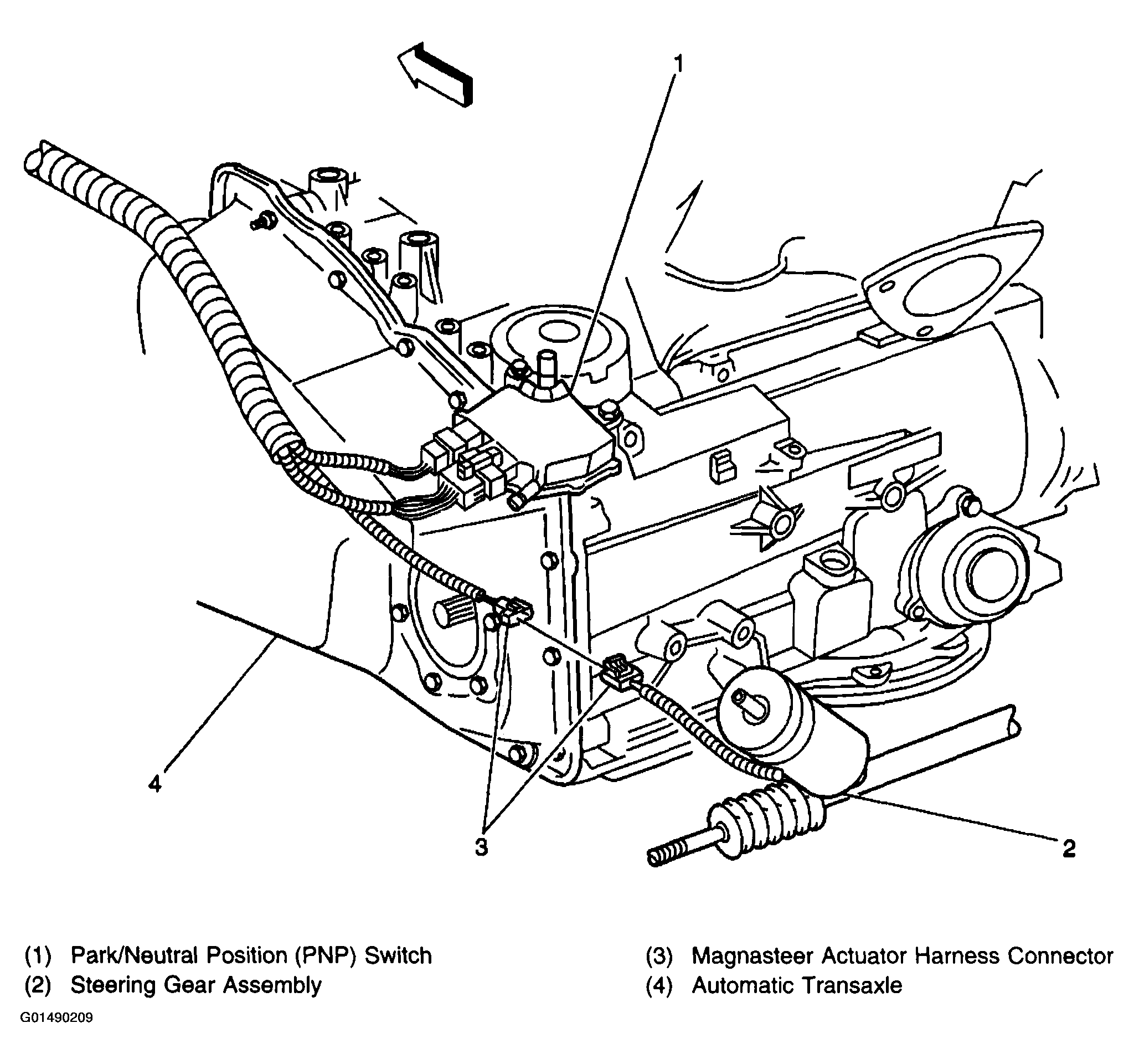 1

4

3

2

(1) Park/Neutral Position (PNP) Switch
(2) Steering Gear Assembly

(3) Magnasteer Actuator Harness Connector
(4) Automatic Transaxle

G01490209