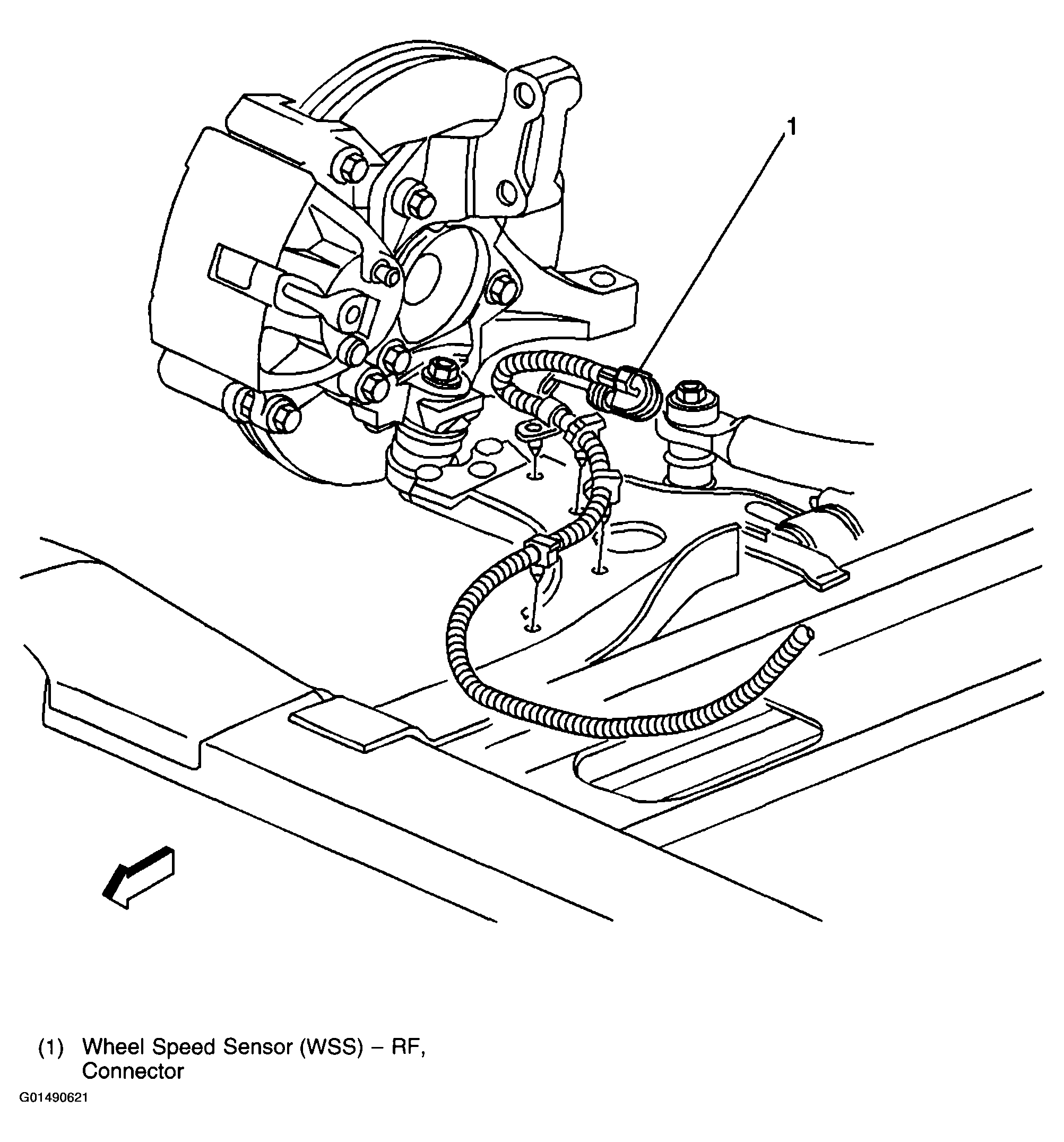 1

(1) Wheel Speed Sensor (WSS) – RF, Connector

G01490621