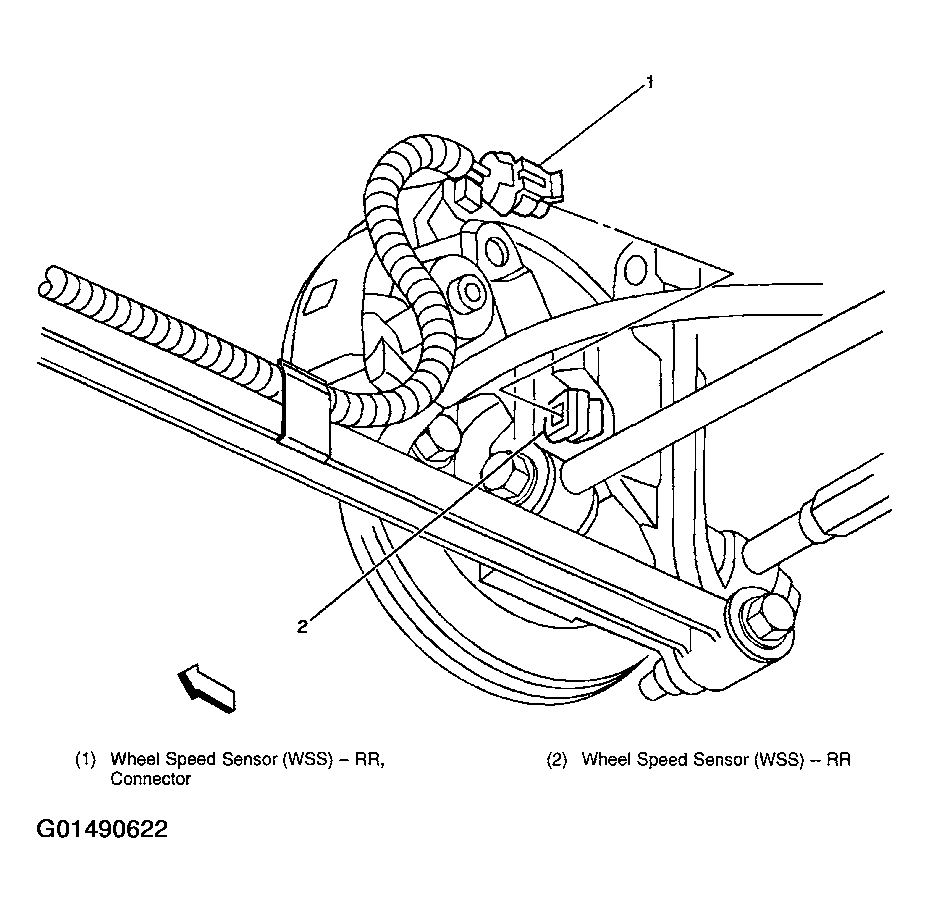 1

2

(1) Wheel Speed Sensor (WSS) – RR, Connector

(2) Wheel Speed Sensor (WSS) – RR

G01490622