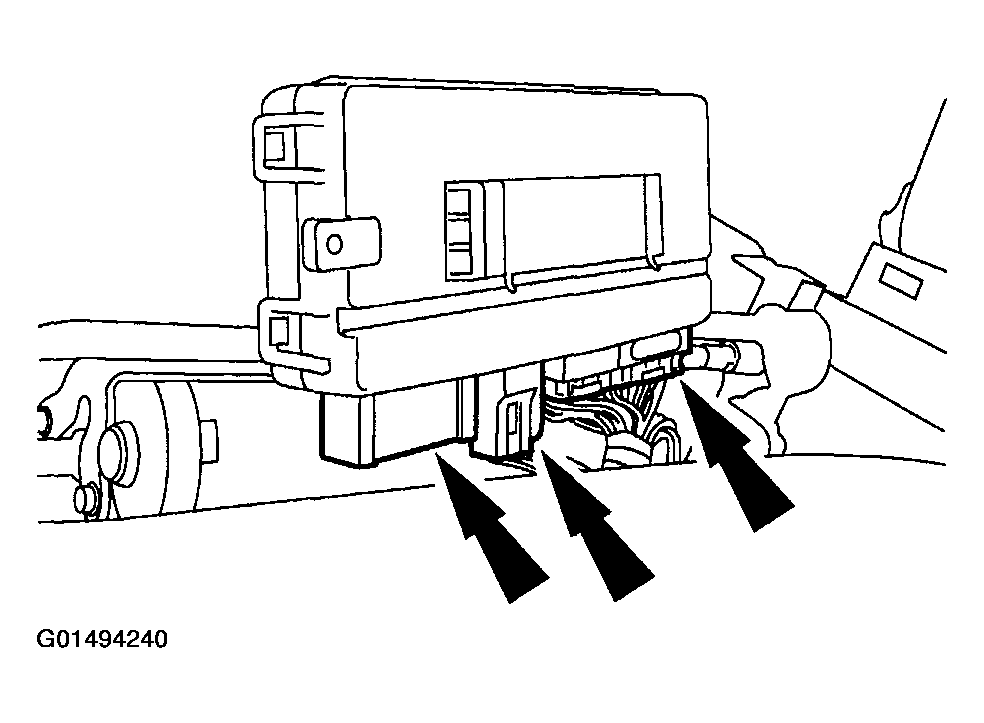 G01494240