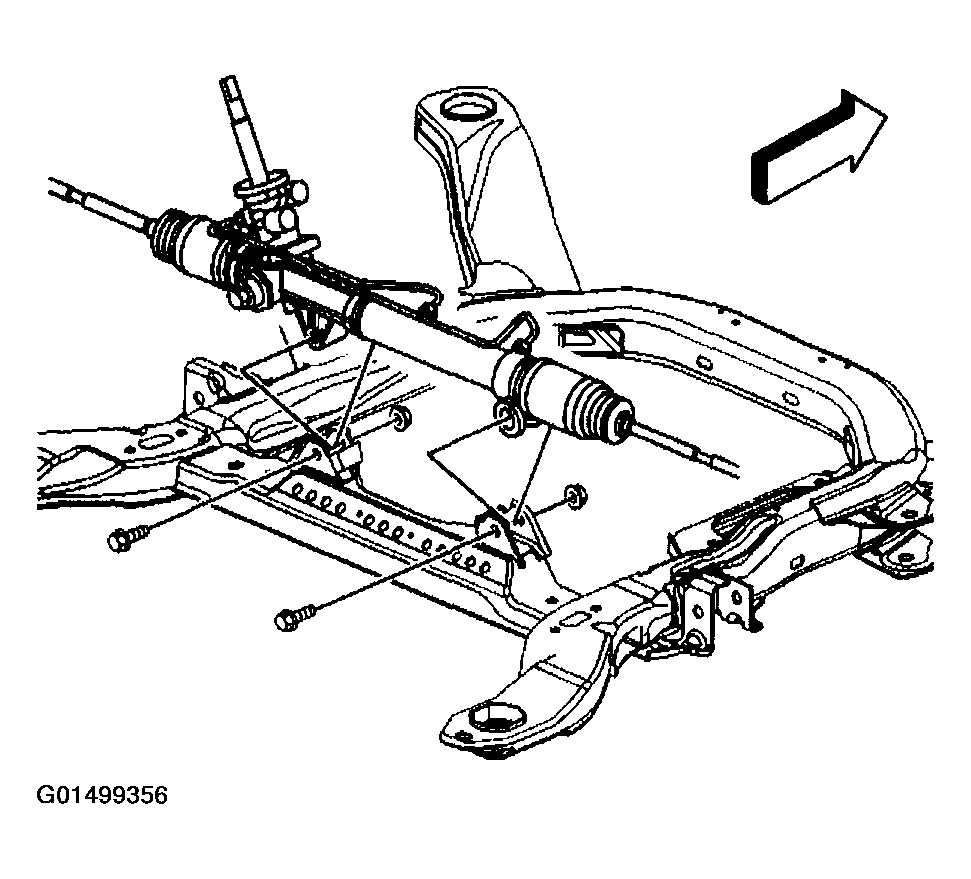 G01499356