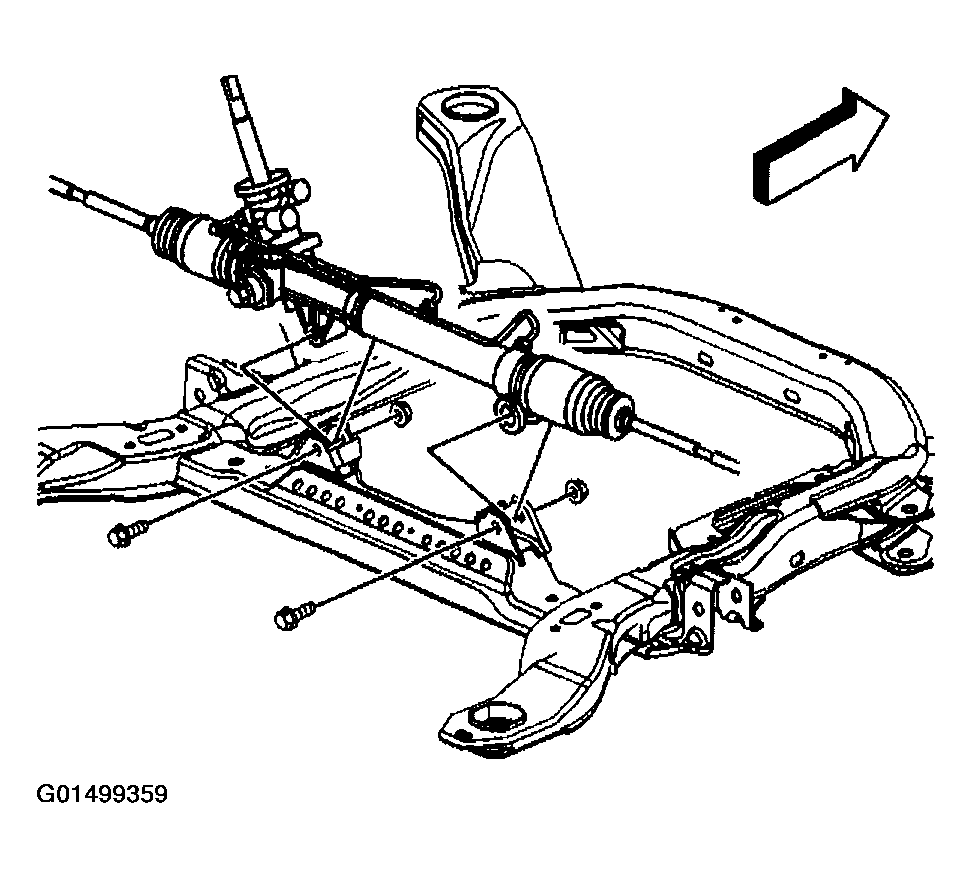 G01499359