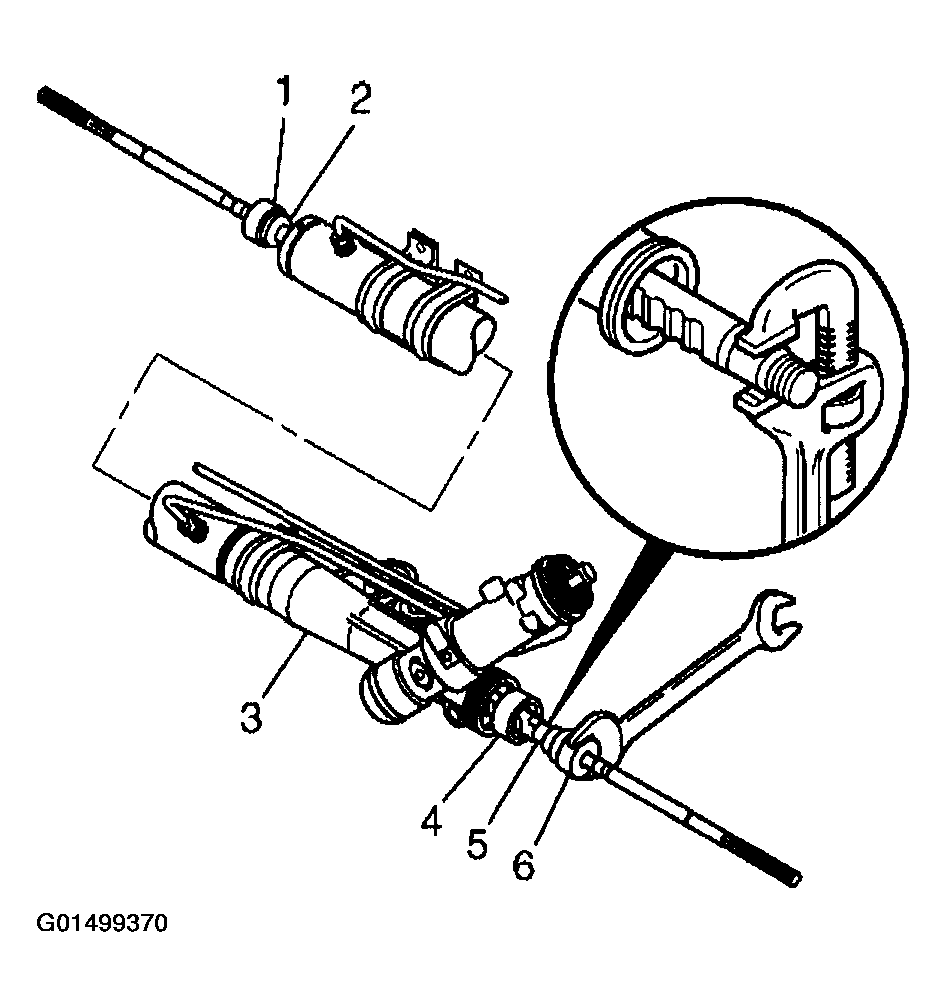 1
2
3
4
5
6
G01499370