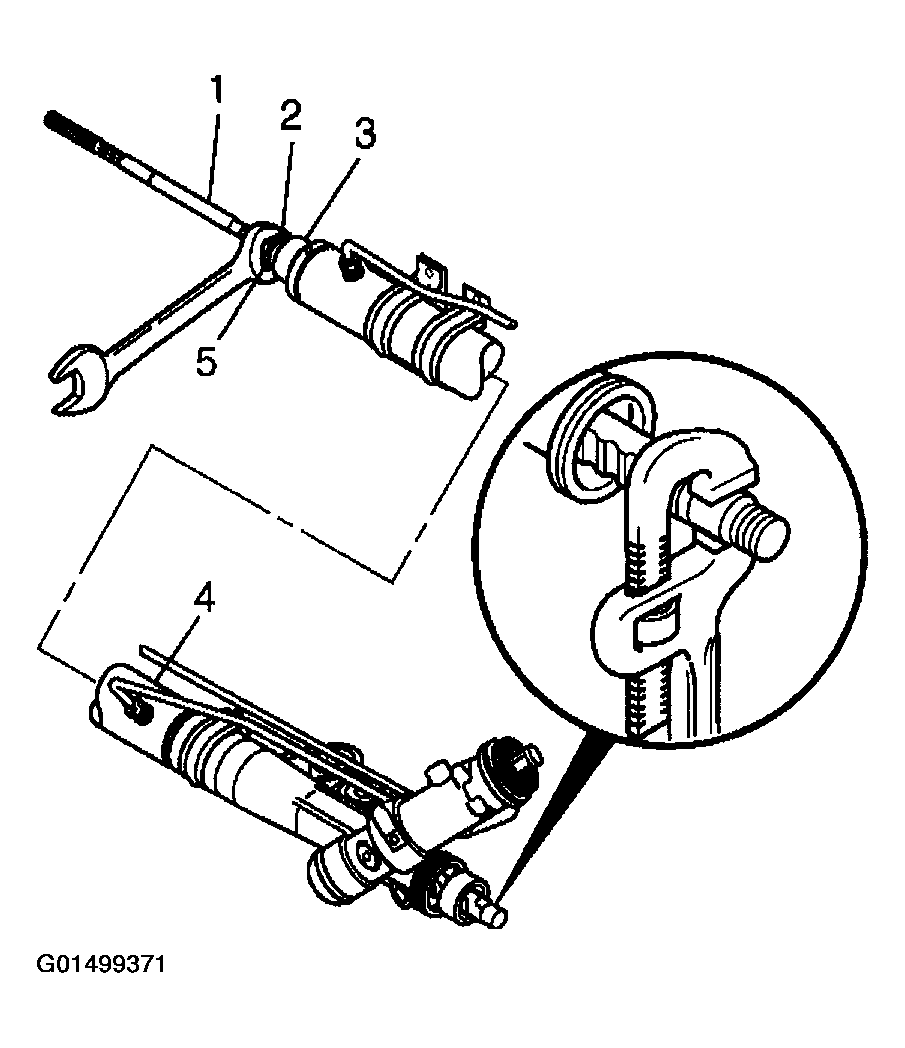 1
2
3
5
4
G01499371