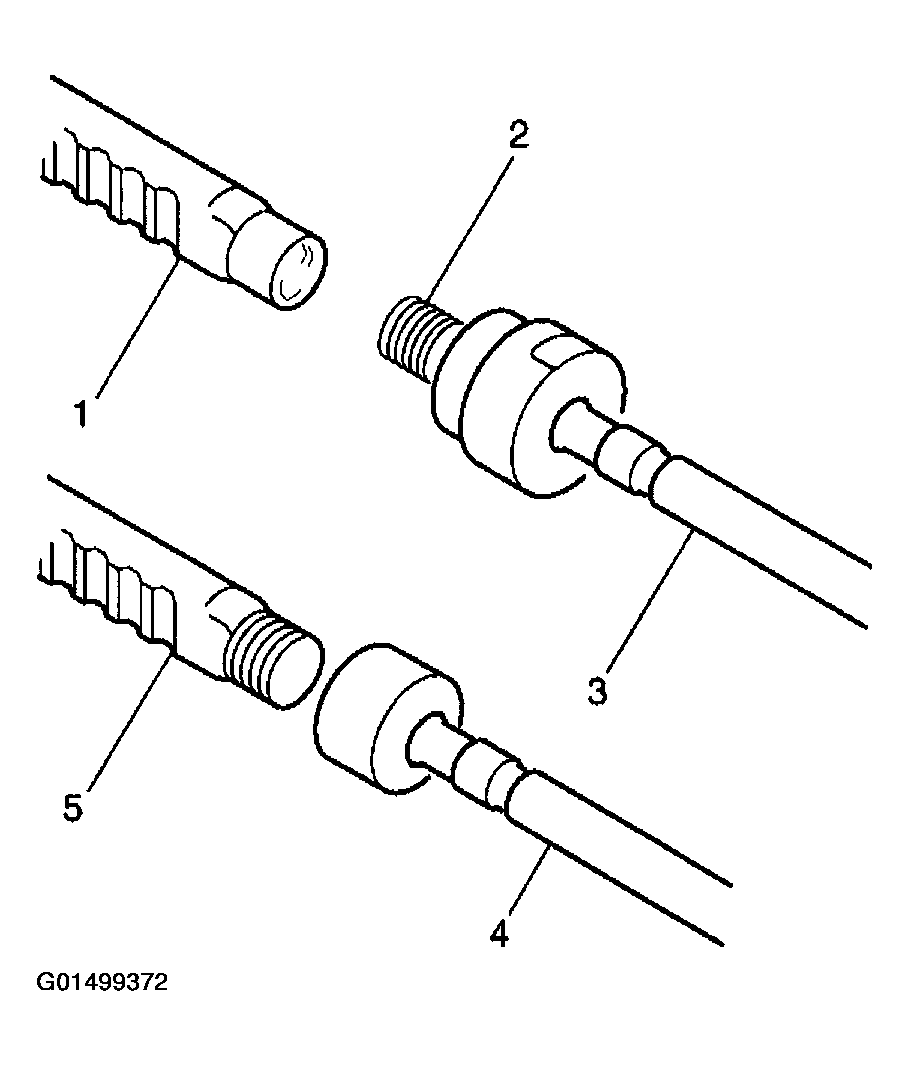 2
1
3
5
4
G01499372