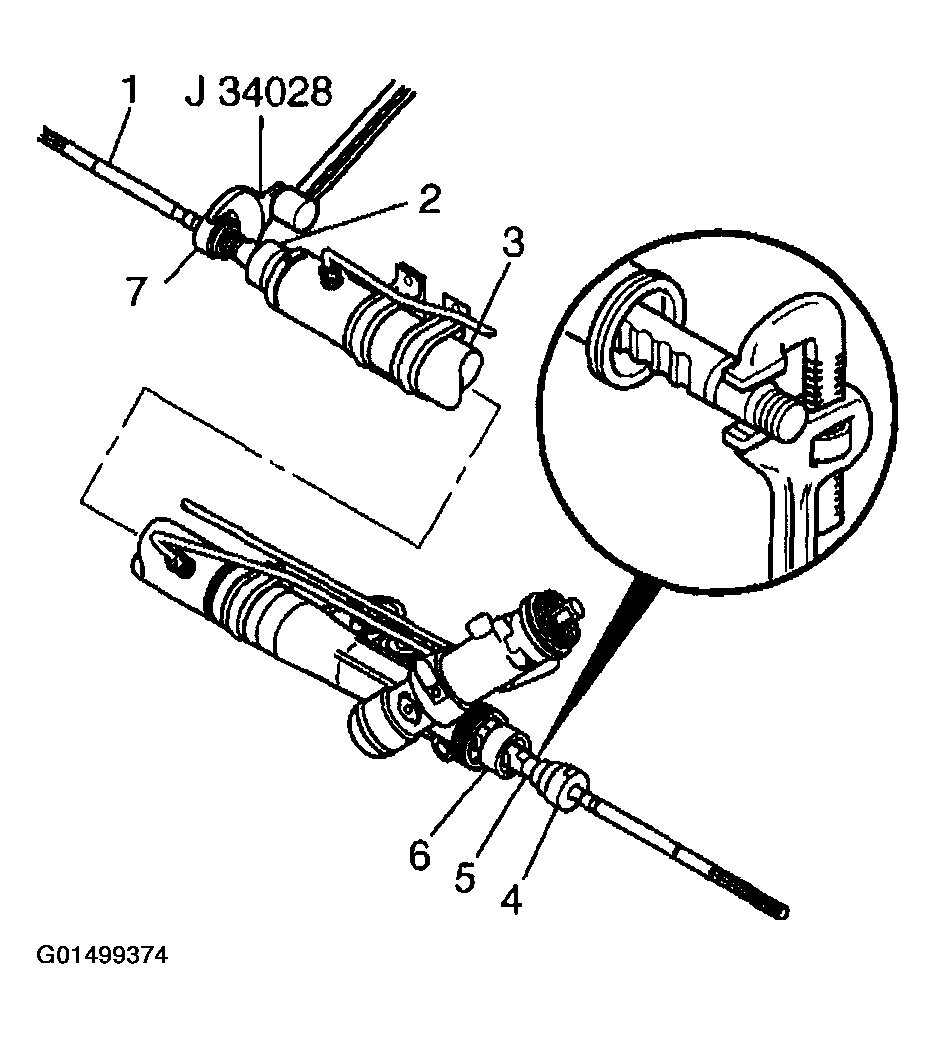 1
J 34028
2
3
7
6
5
4
G01499374