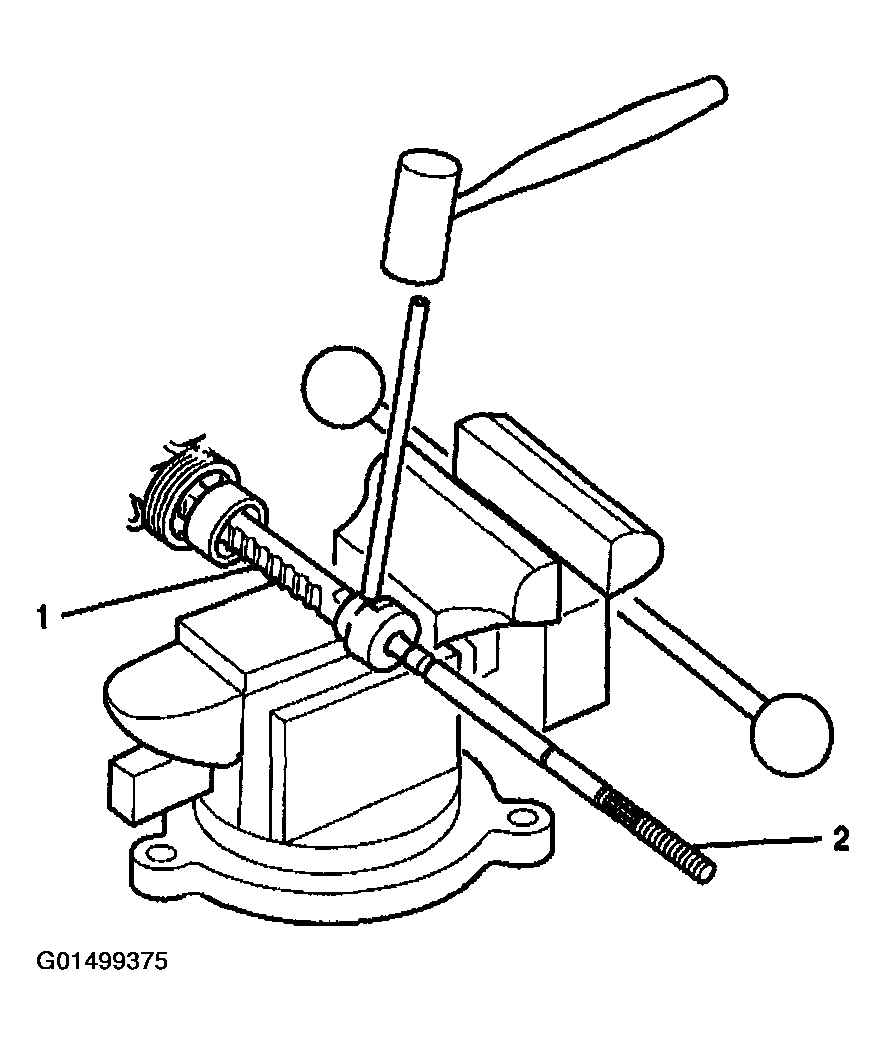 1

2

G01499375