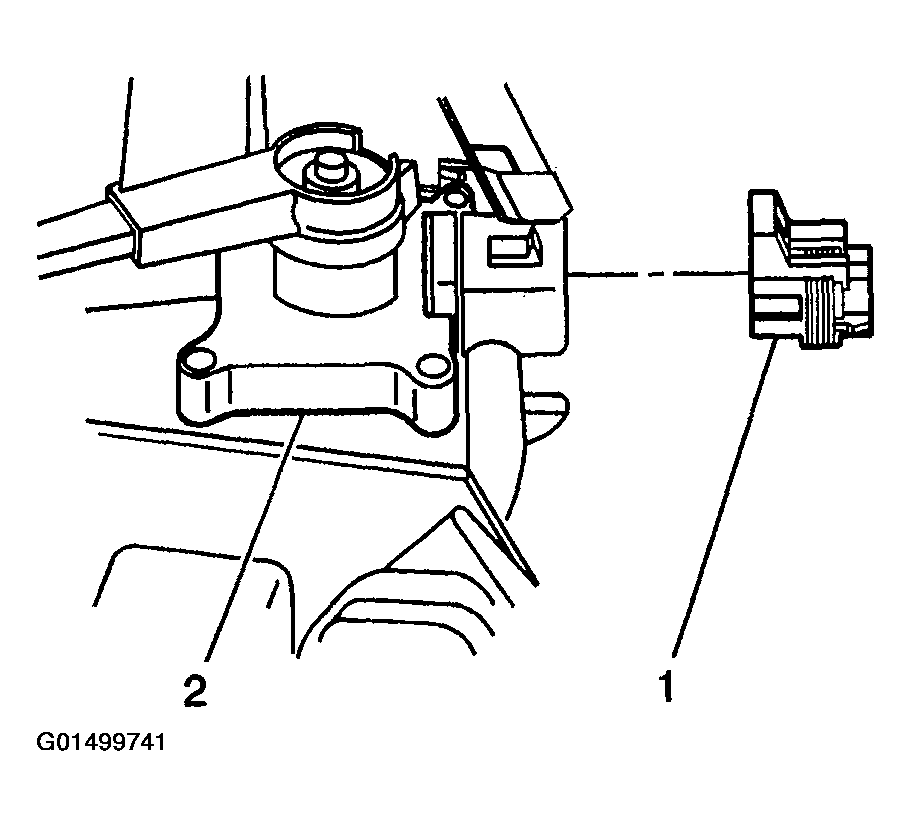 2

1

G01499741