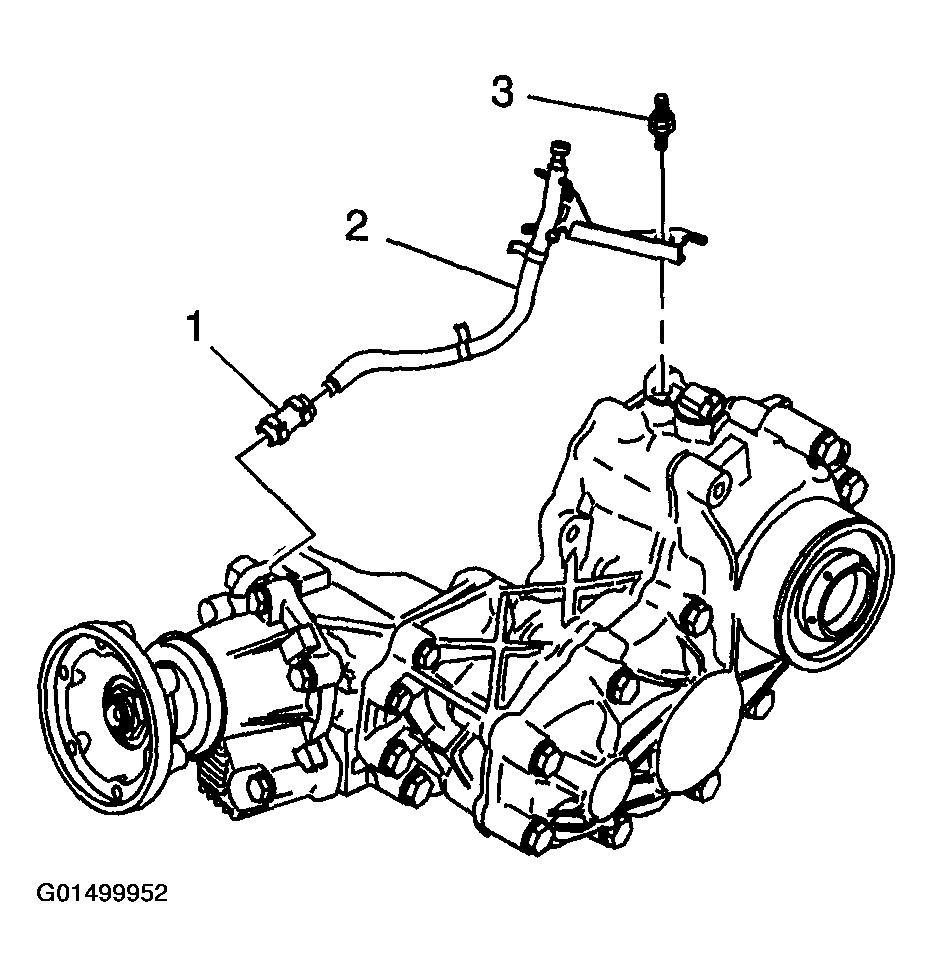 3
2
1
G01499952