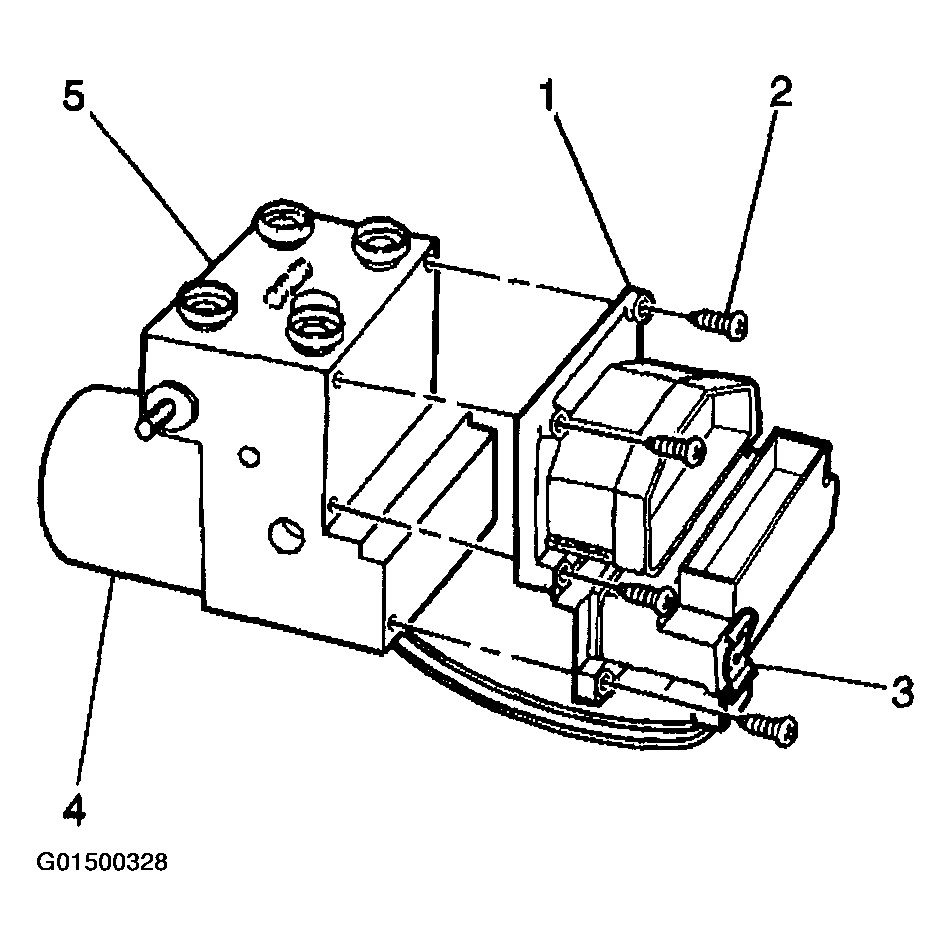 5
1
2
3
4
G01500328