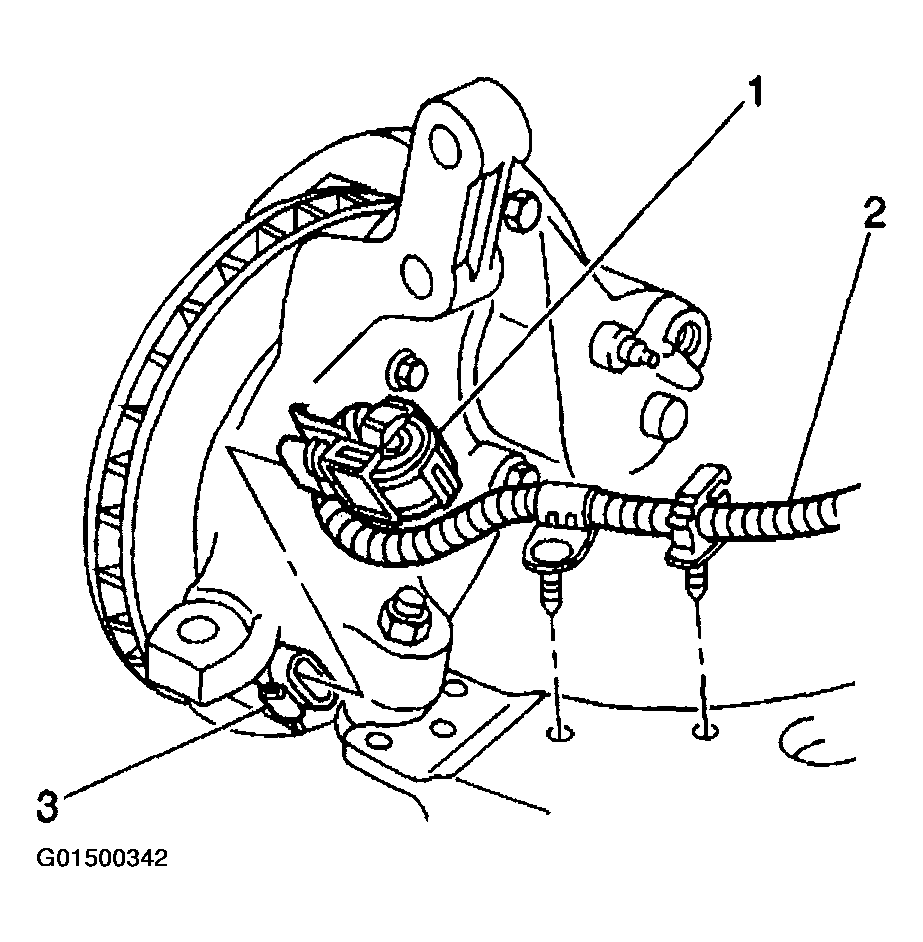 1
2
3
G01500342