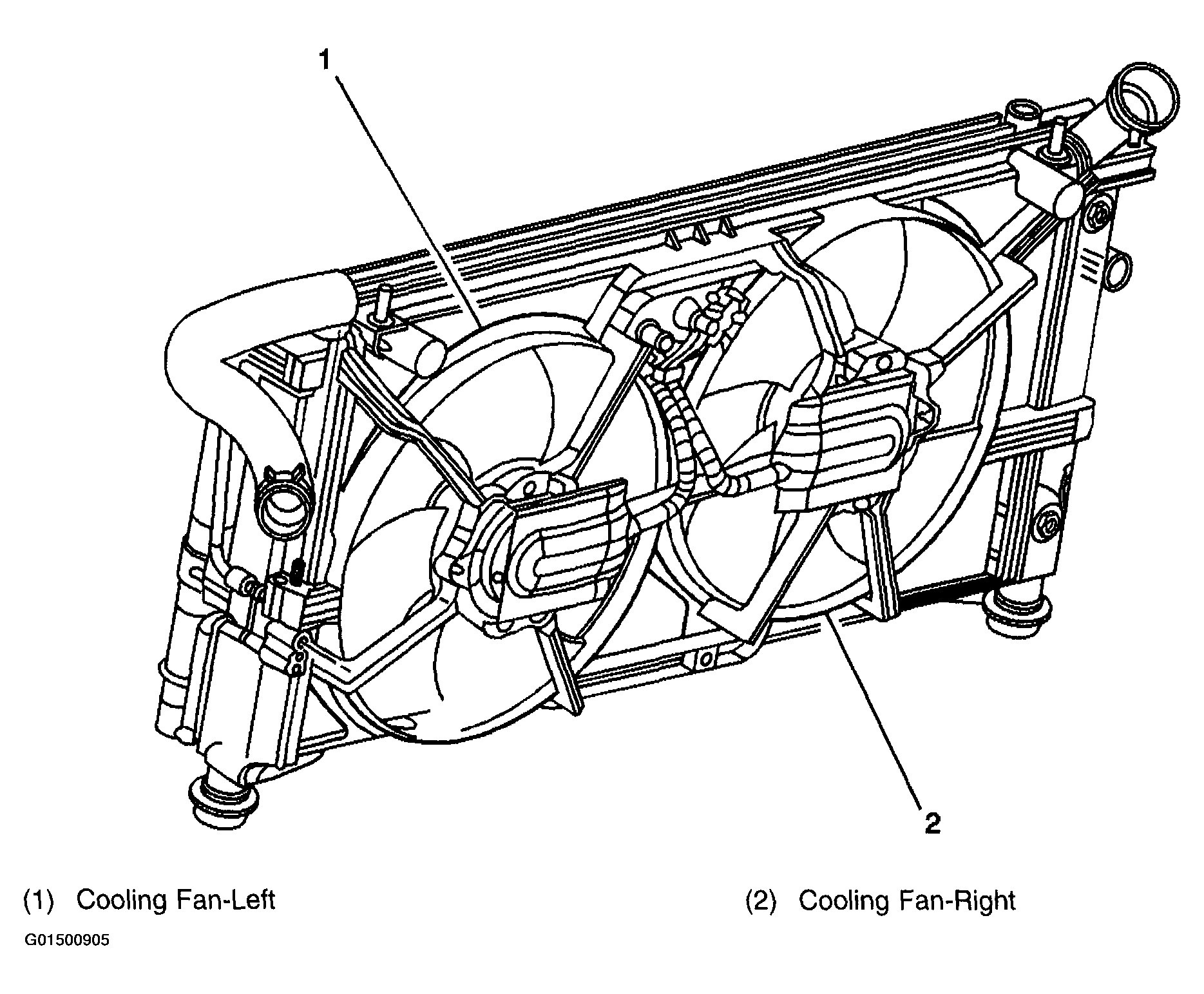 1

2

(1) Cooling Fan-Left

(2) Cooling Fan-Right

G01500905