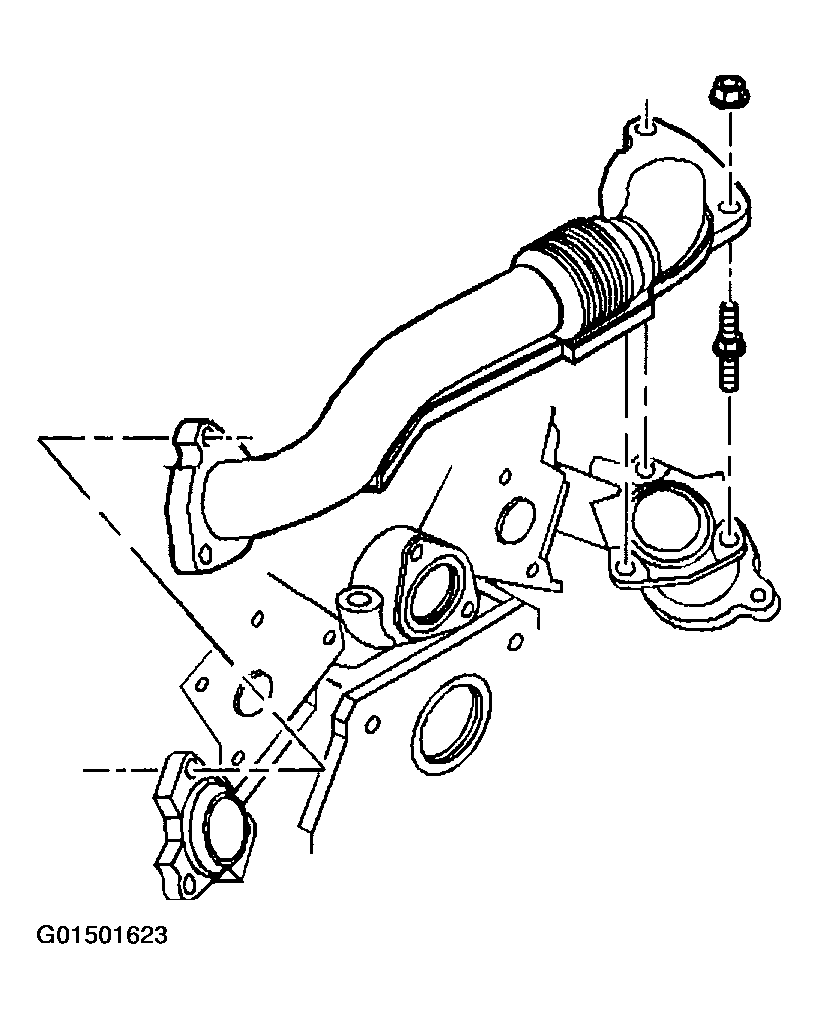 G01501623