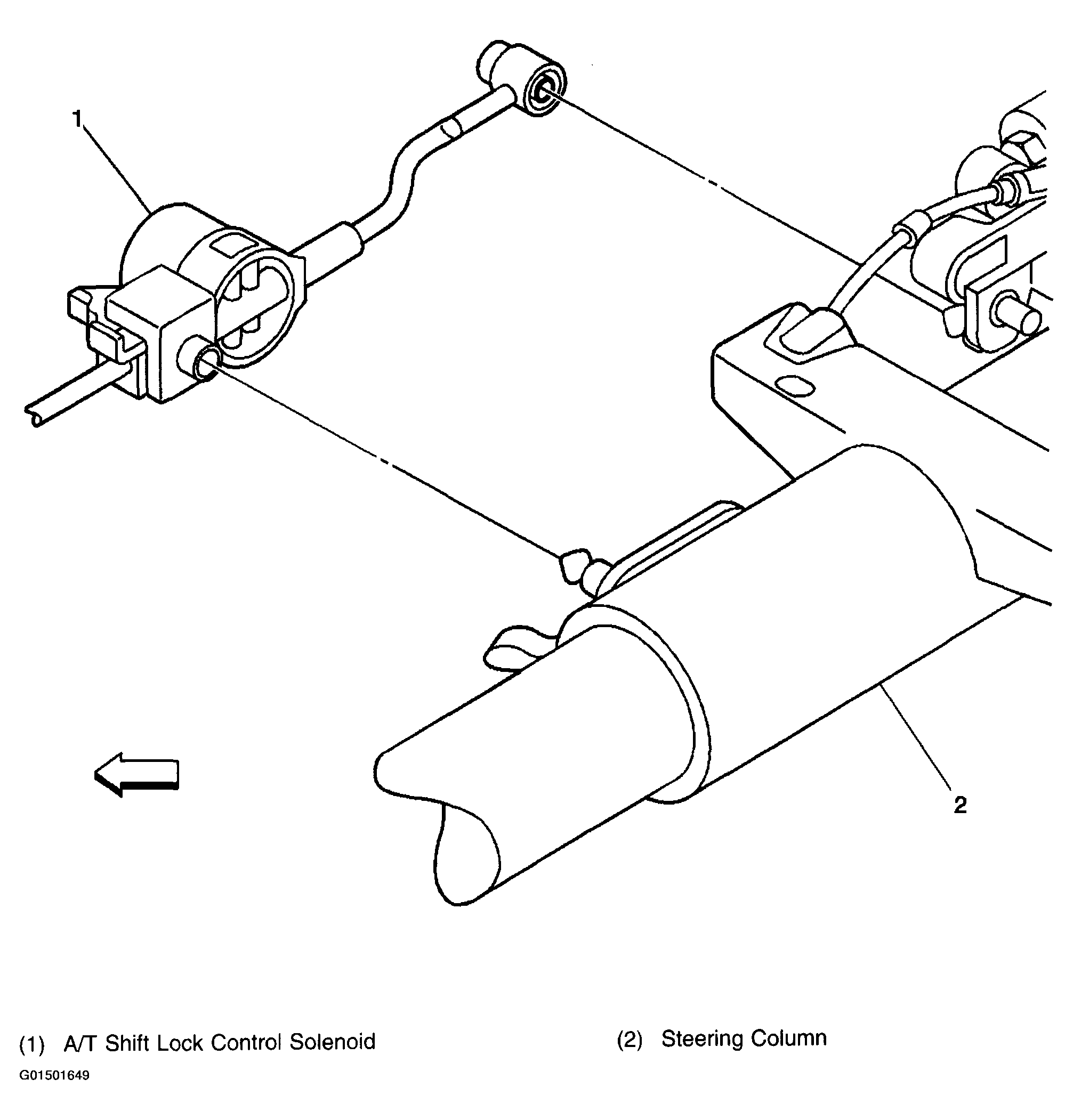 1

2

(1) A/T Shift Lock Control Solenoid

(2) Steering Column

G01501649