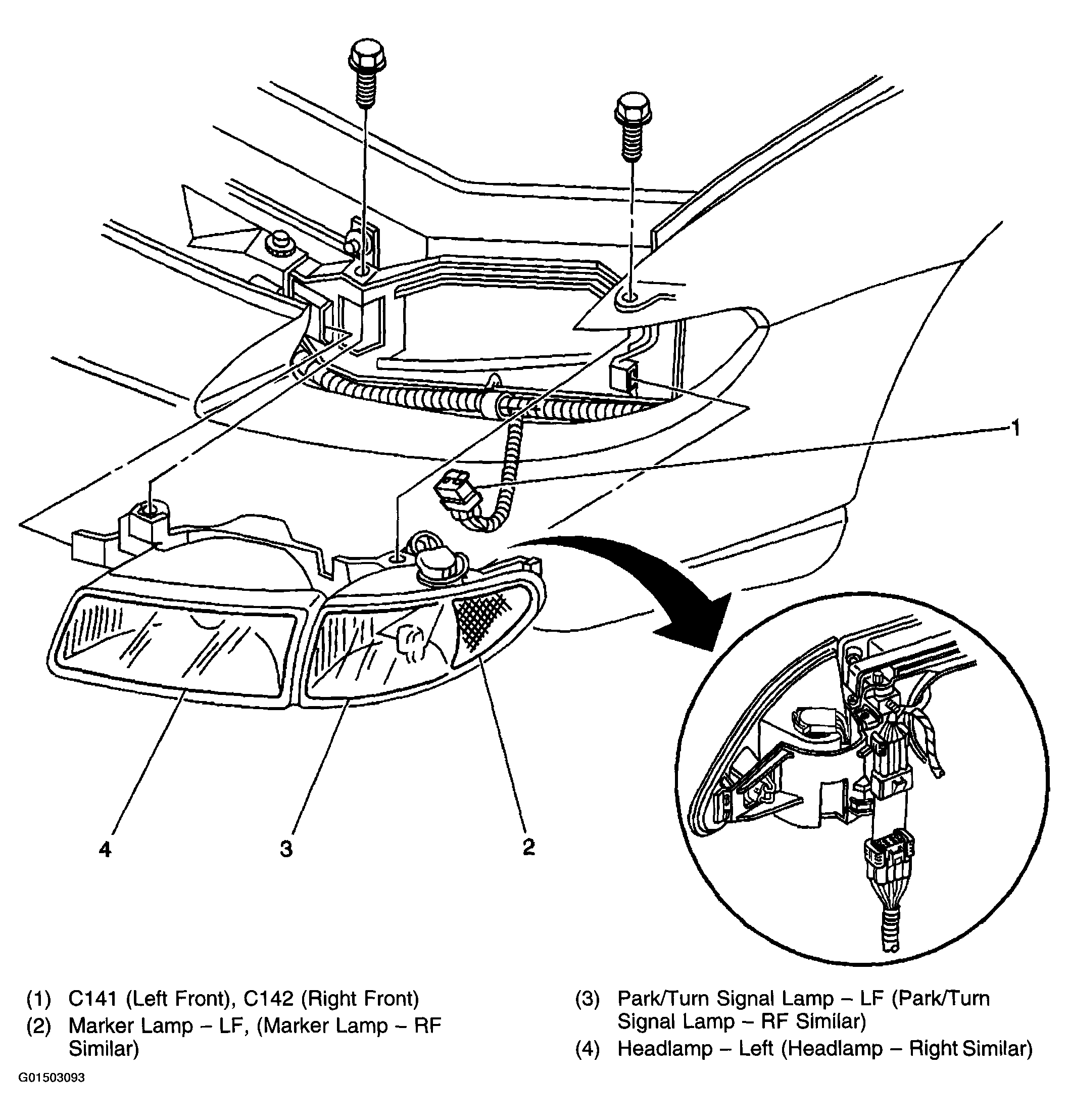 1

4

3

2

(1) C141 (Left Front), C142 (Right Front)

(2) Marker Lamp – LF, (Marker Lamp – RF Similar)

(3) Park/Turn Signal Lamp – LF (Park/Turn Signal Lamp – RF Similar)

(4) Headlamp – Left (Headlamp – Right Similar)

G01503093