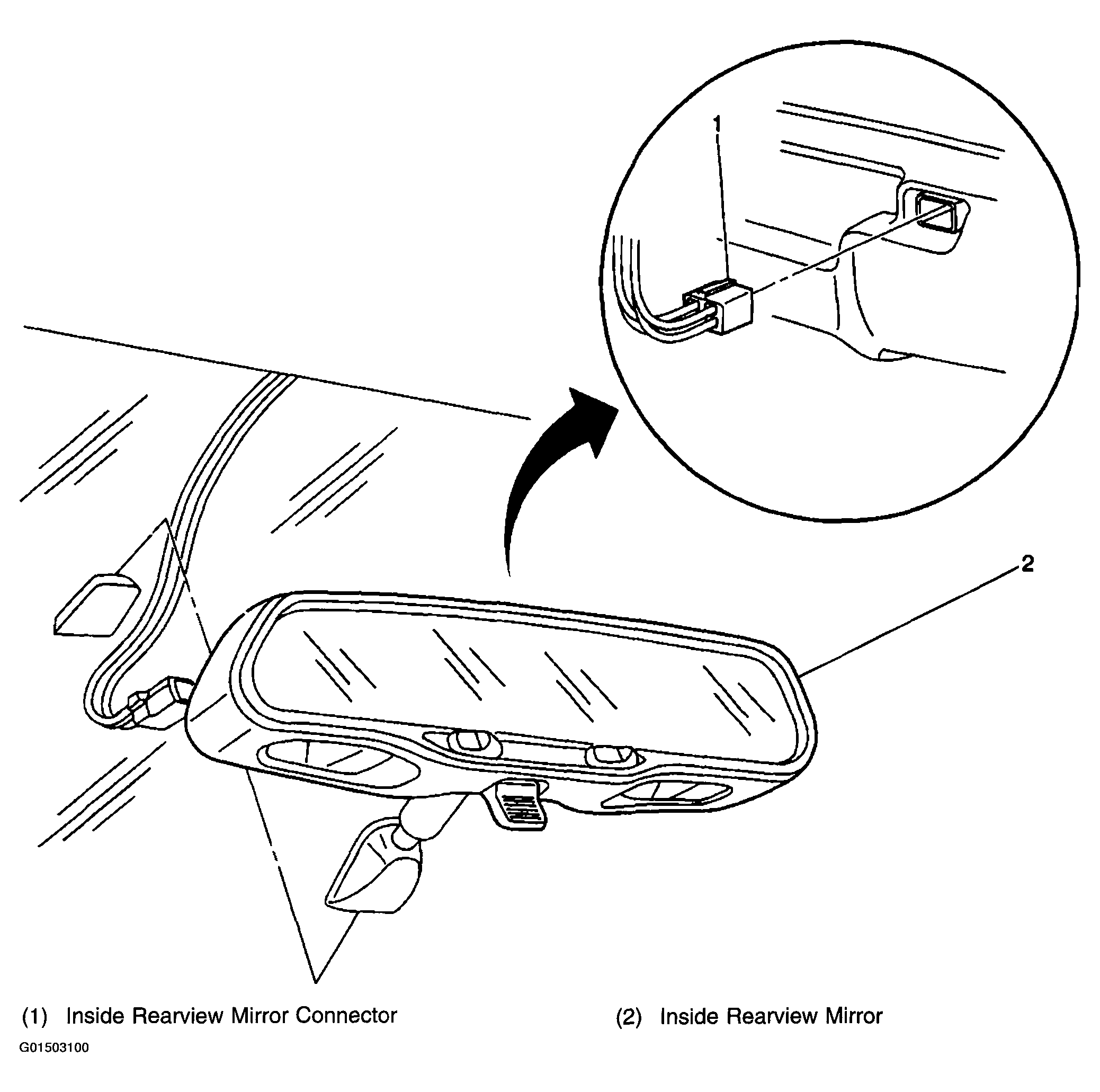 1

2

(1) Inside Rearview Mirror Connector

(2) Inside Rearview Mirror

G01503100