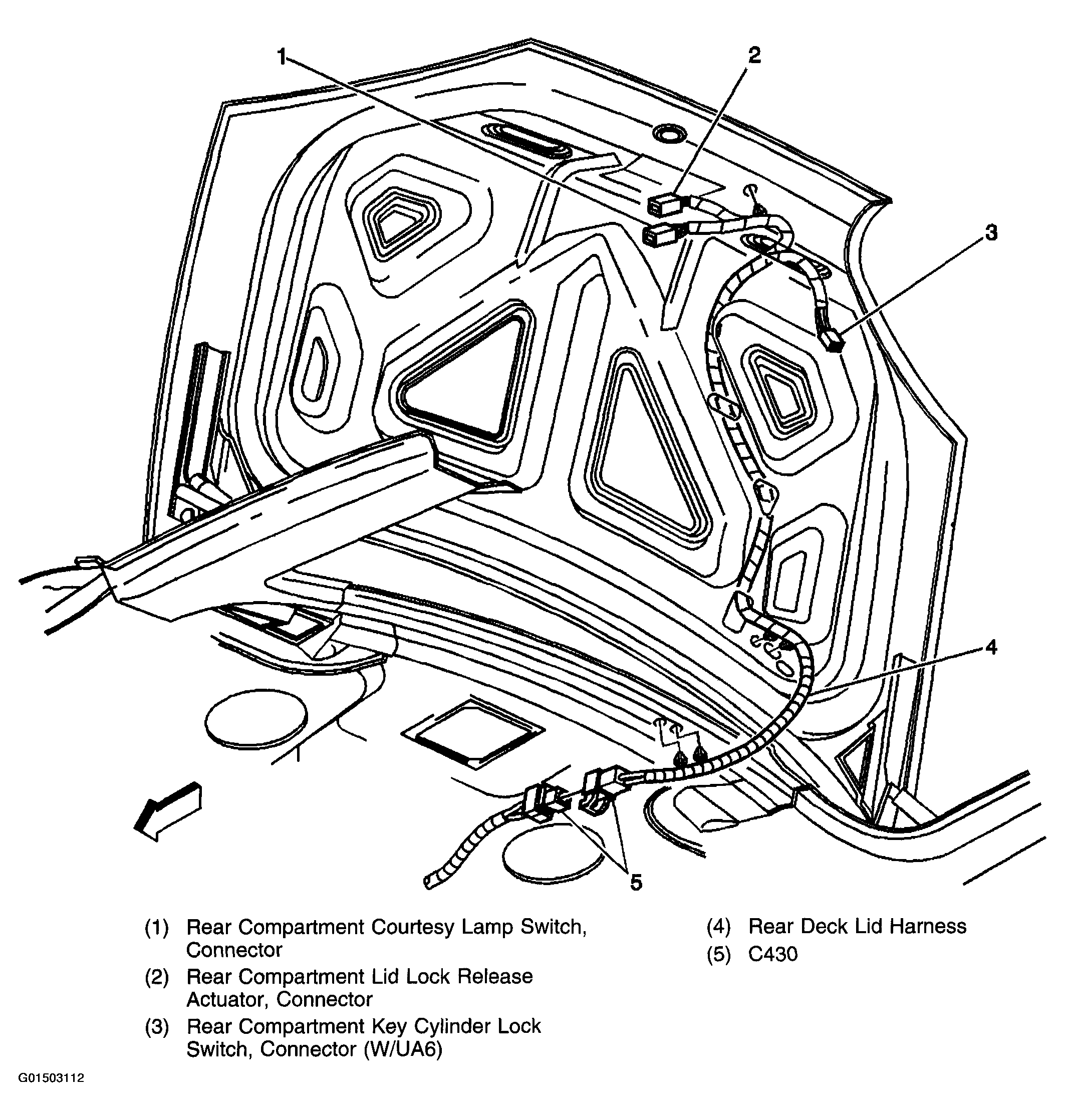 1
2
3
4
5

(1) Rear Compartment Courtesy Lamp Switch, Connector
(2) Rear Compartment Lid Lock Release Actuator, Connector
(3) Rear Compartment Key Cylinder Lock Switch, Connector (W/UA6)

(4) Rear Deck Lid Harness
(5) C430

G01503112