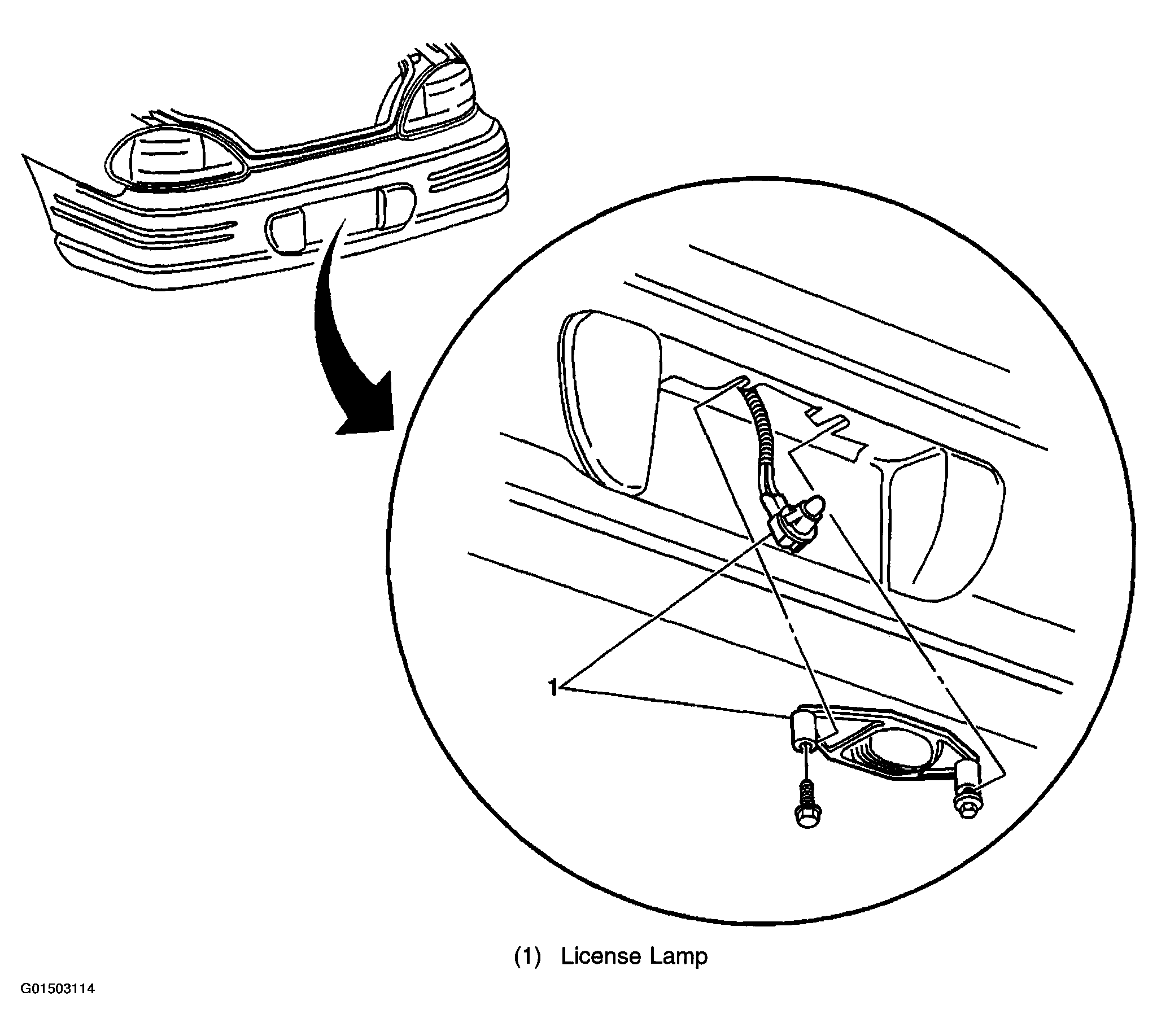 1

(1) License Lamp

G01503114