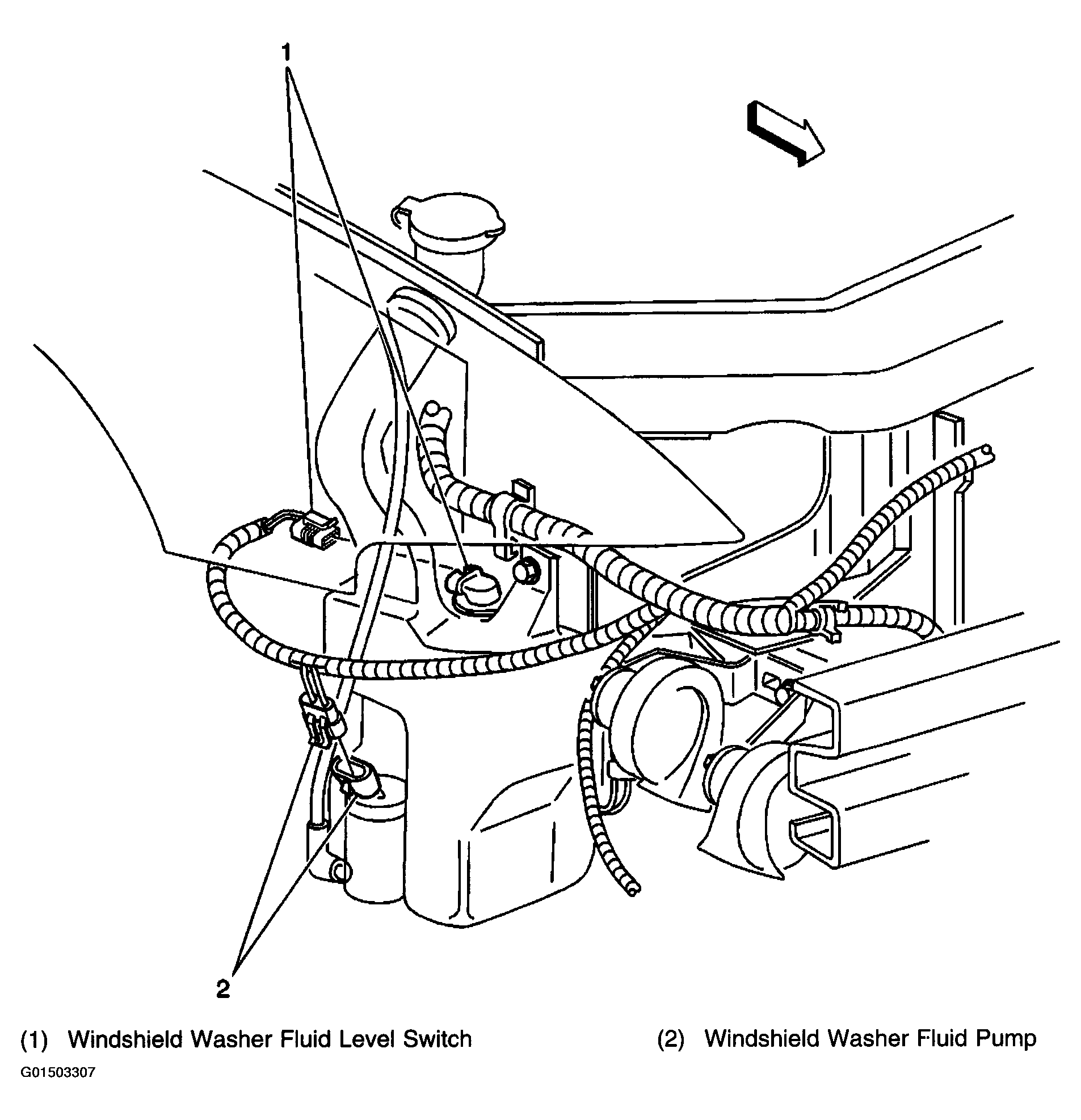 1

2

(1) Windshield Washer Fluid Level Switch

(2) Windshield Washer Fluid Pump

G01503307