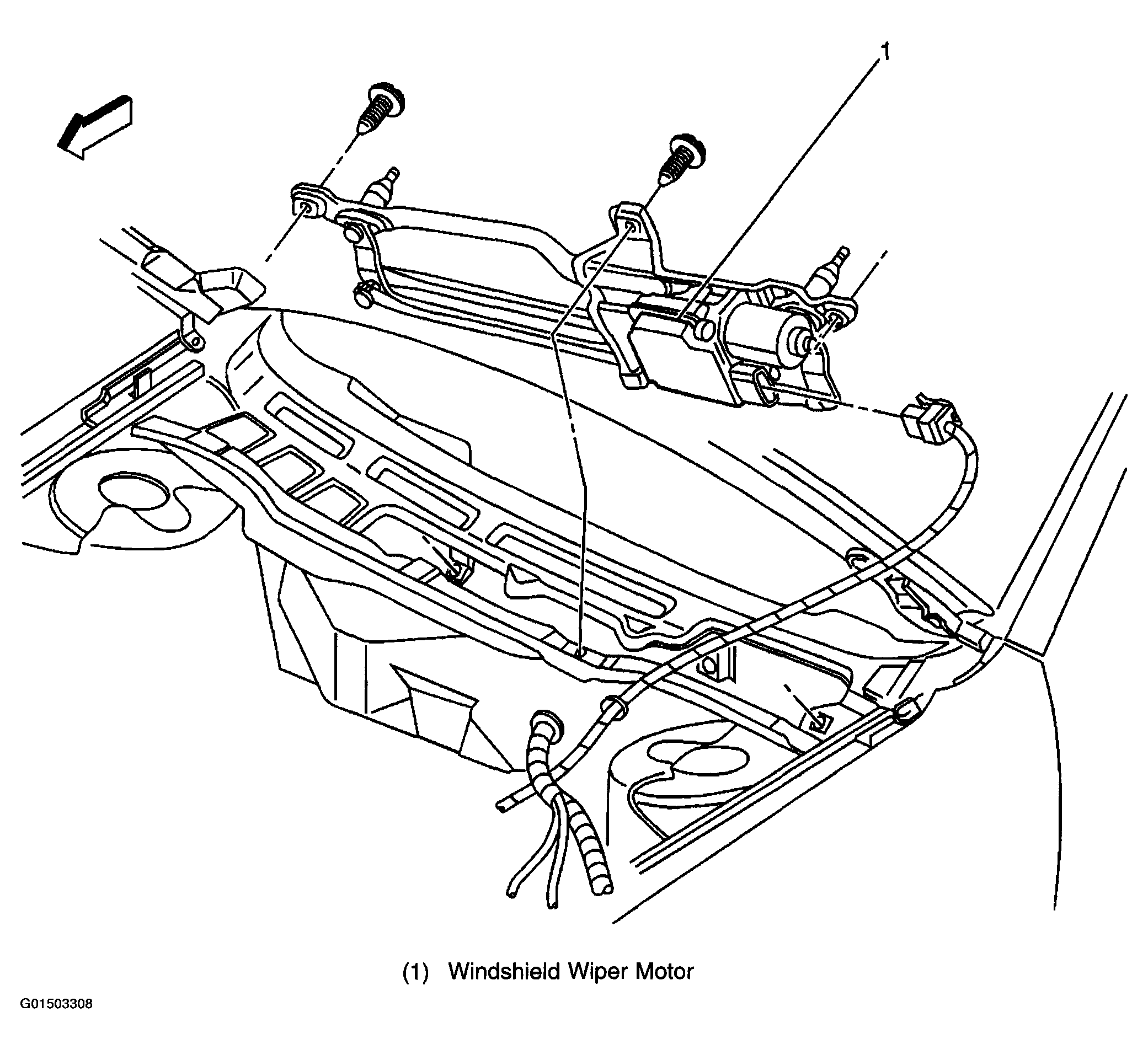 1

(1) Windshield Wiper Motor

G01503308