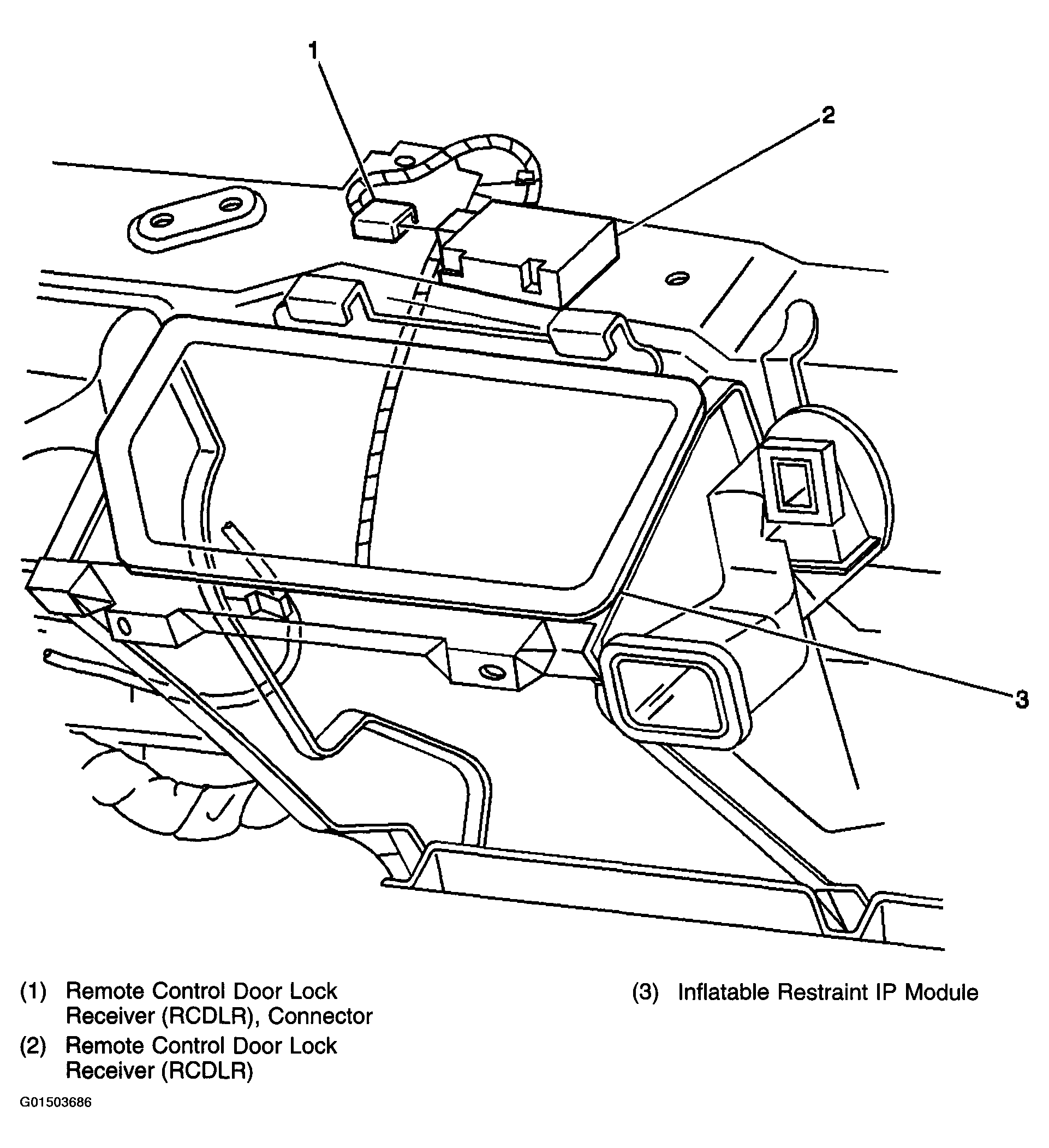 1

2

3

(1) Remote Control Door Lock Receiver (RCDLR), Connector

(2) Remote Control Door Lock Receiver (RCDLR)

(3) Inflatable Restraint IP Module

G01503686