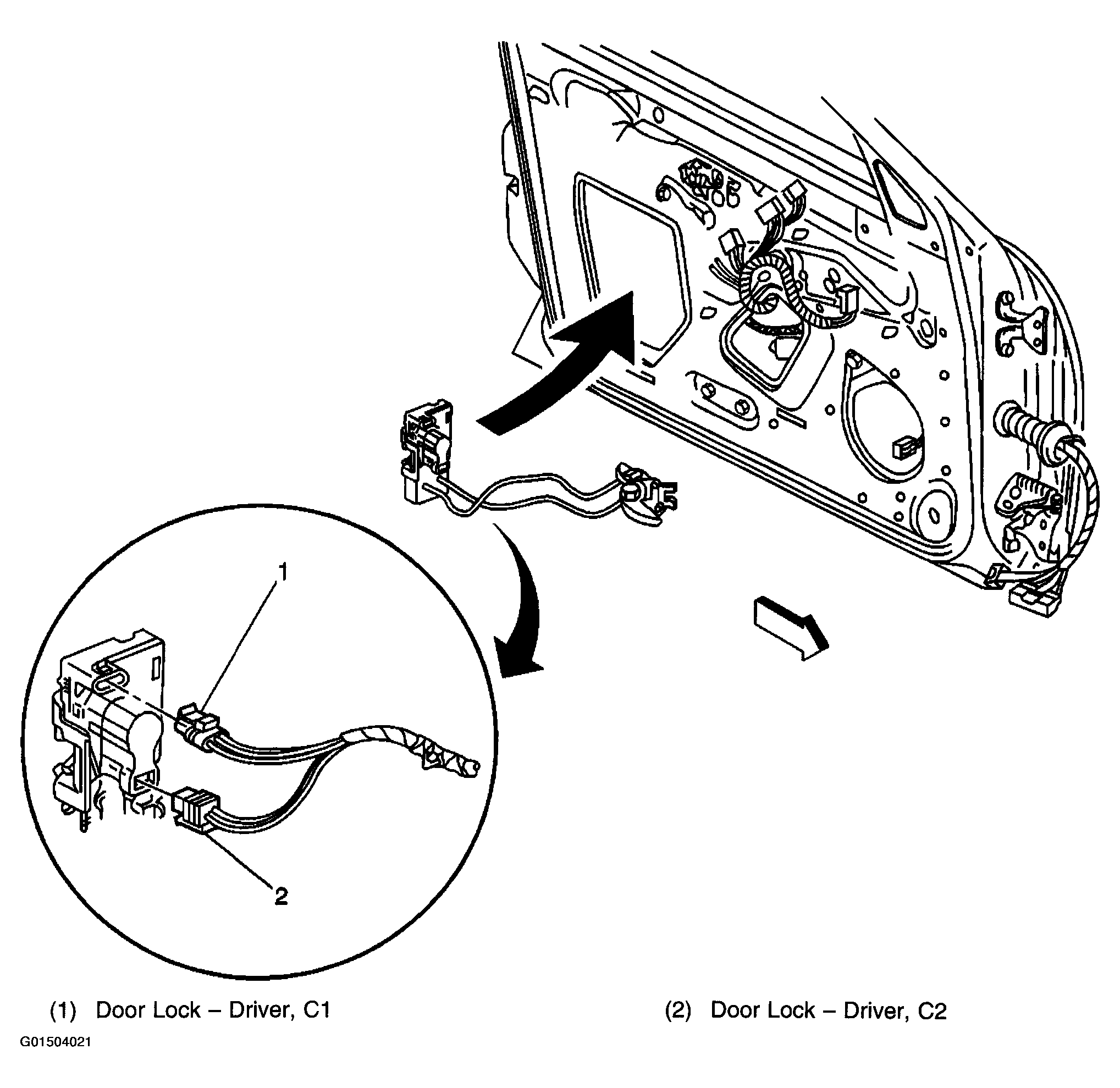 1

2

(1) Door Lock – Driver, C1

(2) Door Lock – Driver, C2

G01504021