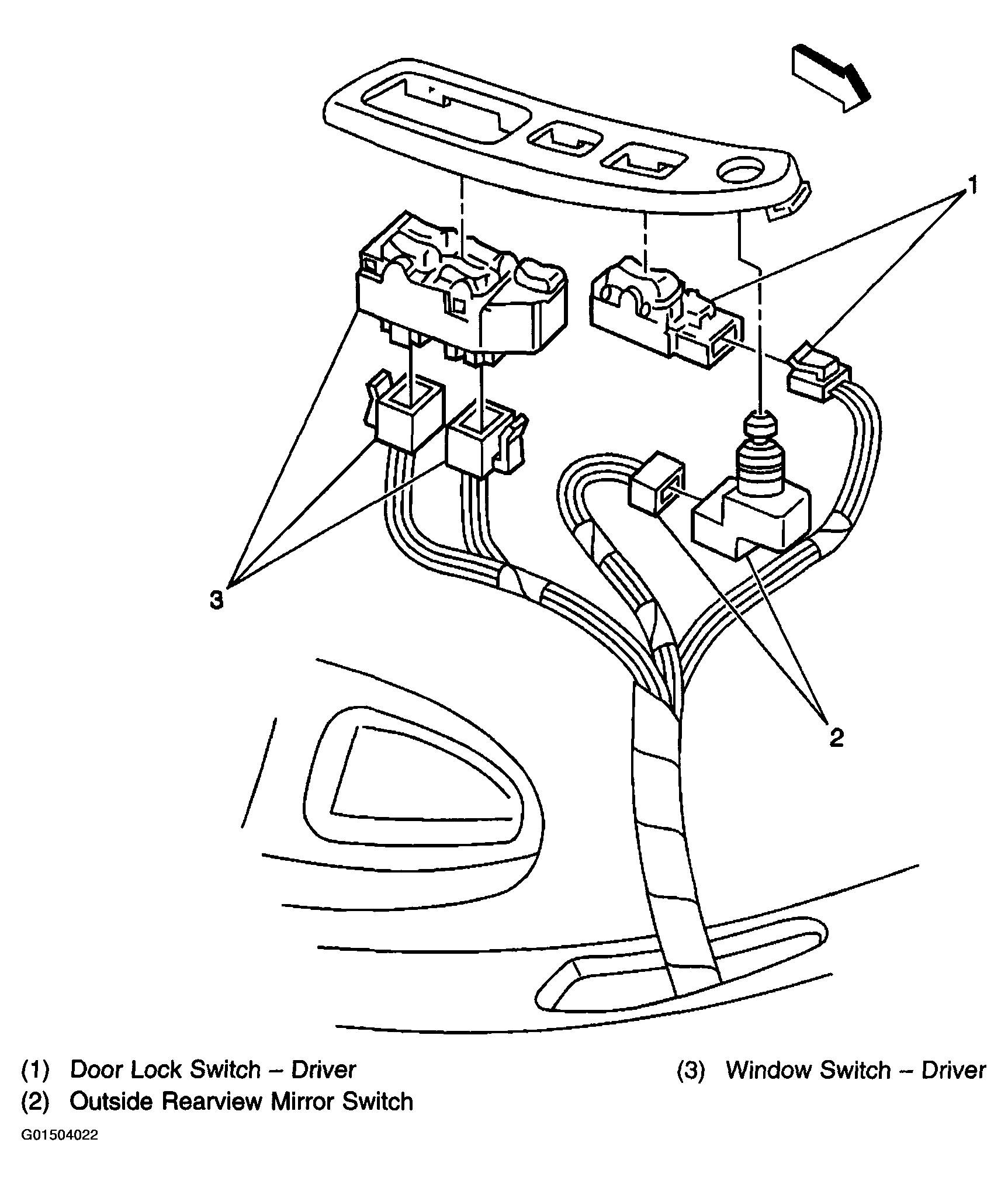 1

3

2

(1) Door Lock Switch – Driver
(2) Outside Rearview Mirror Switch
(3) Window Switch – Driver

G01504022