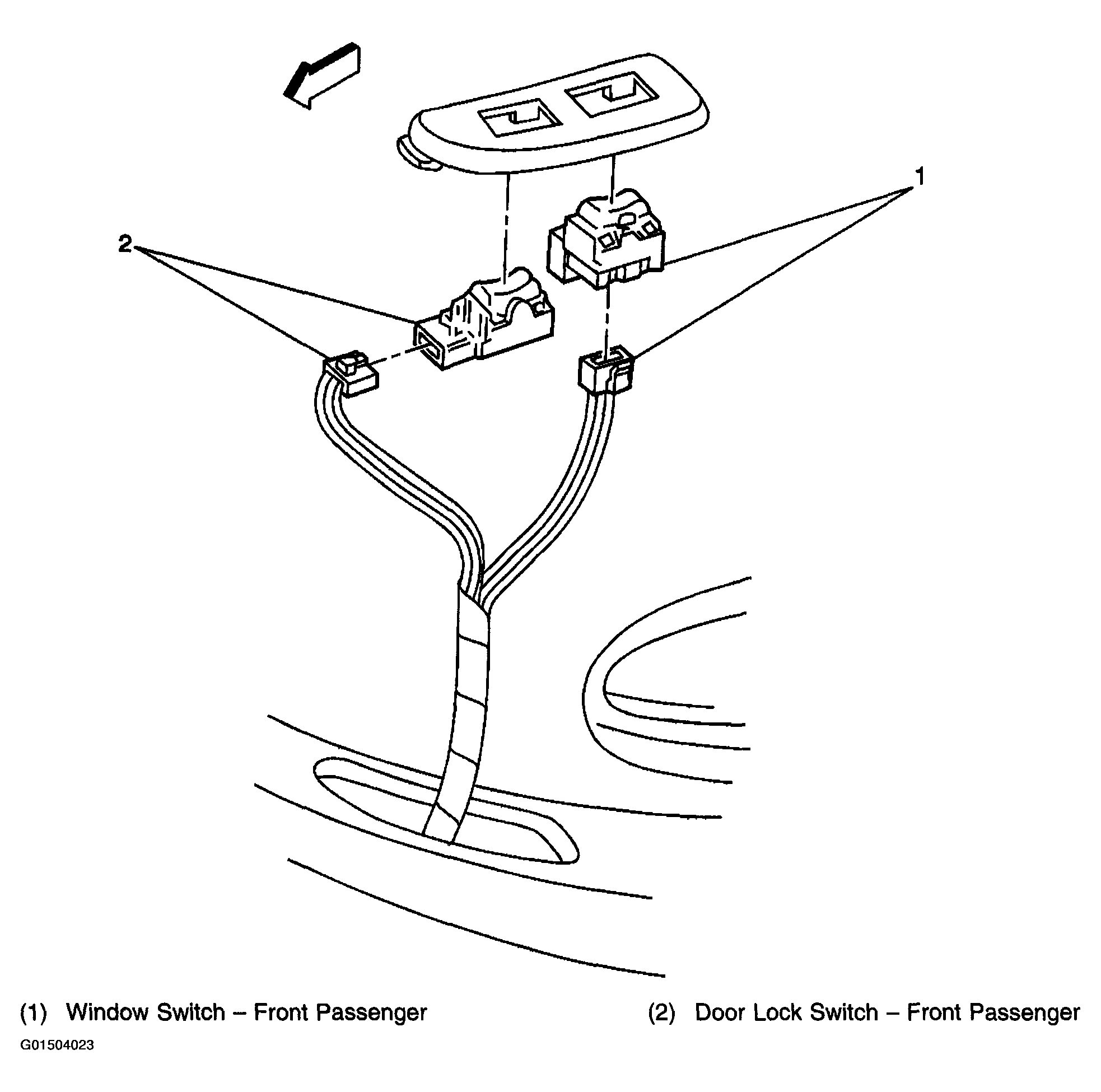 1

2

(1) Window Switch – Front Passenger

(2) Door Lock Switch – Front Passenger

G01504023