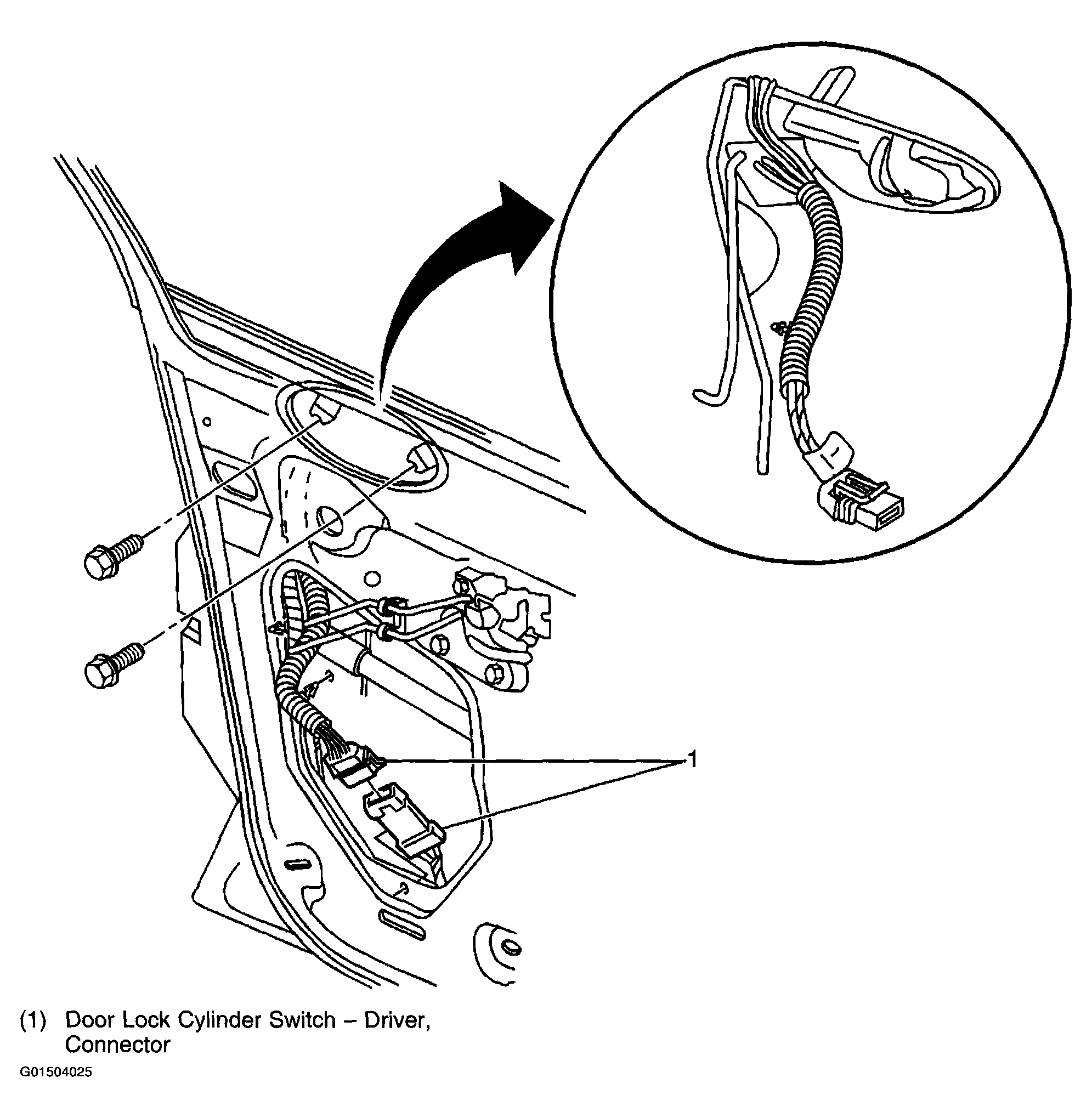 1

(1) Door Lock Cylinder Switch – Driver, Connector

G01504025