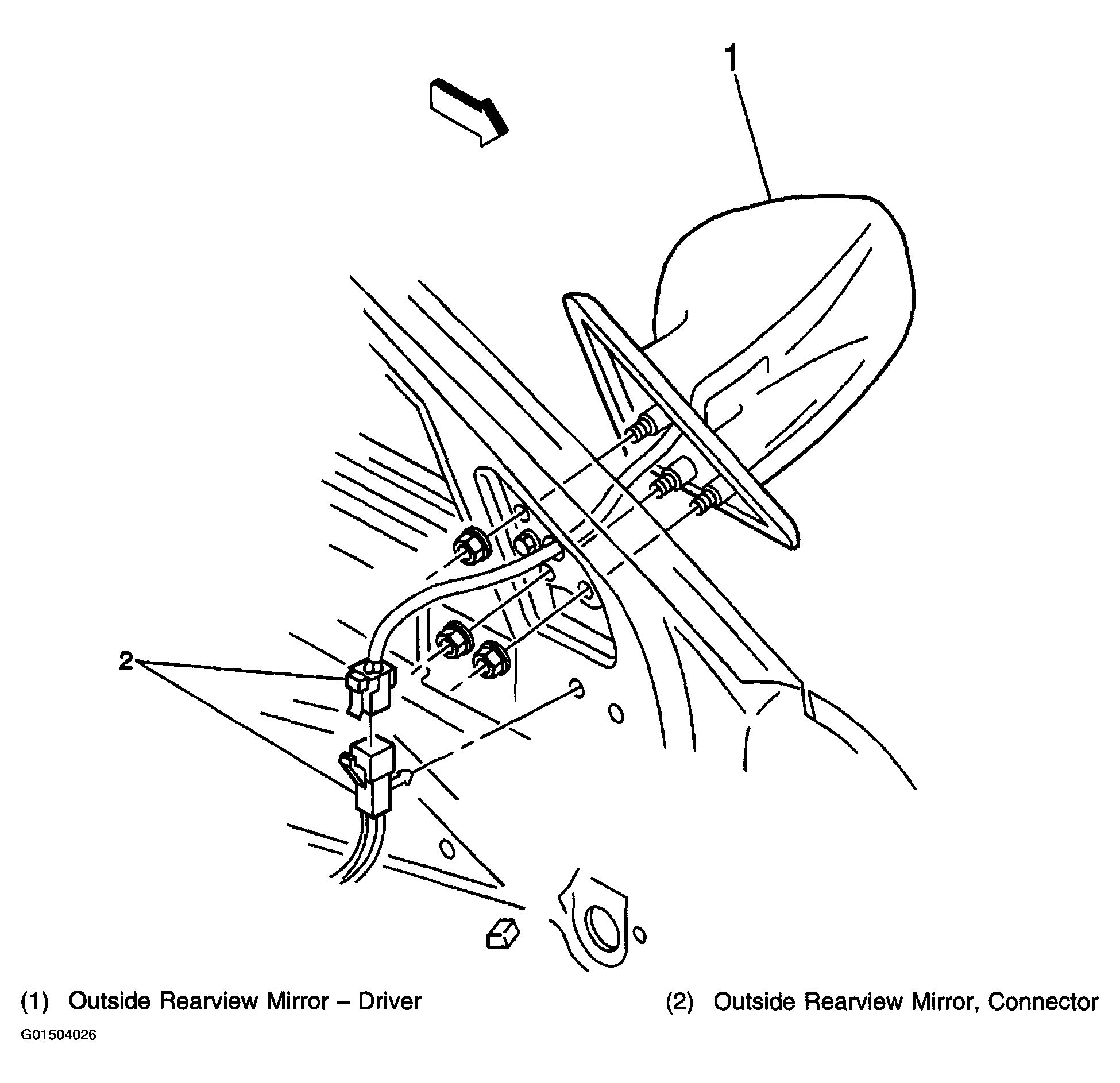 1

2

(1) Outside Rearview Mirror – Driver

(2) Outside Rearview Mirror, Connector

G01504026