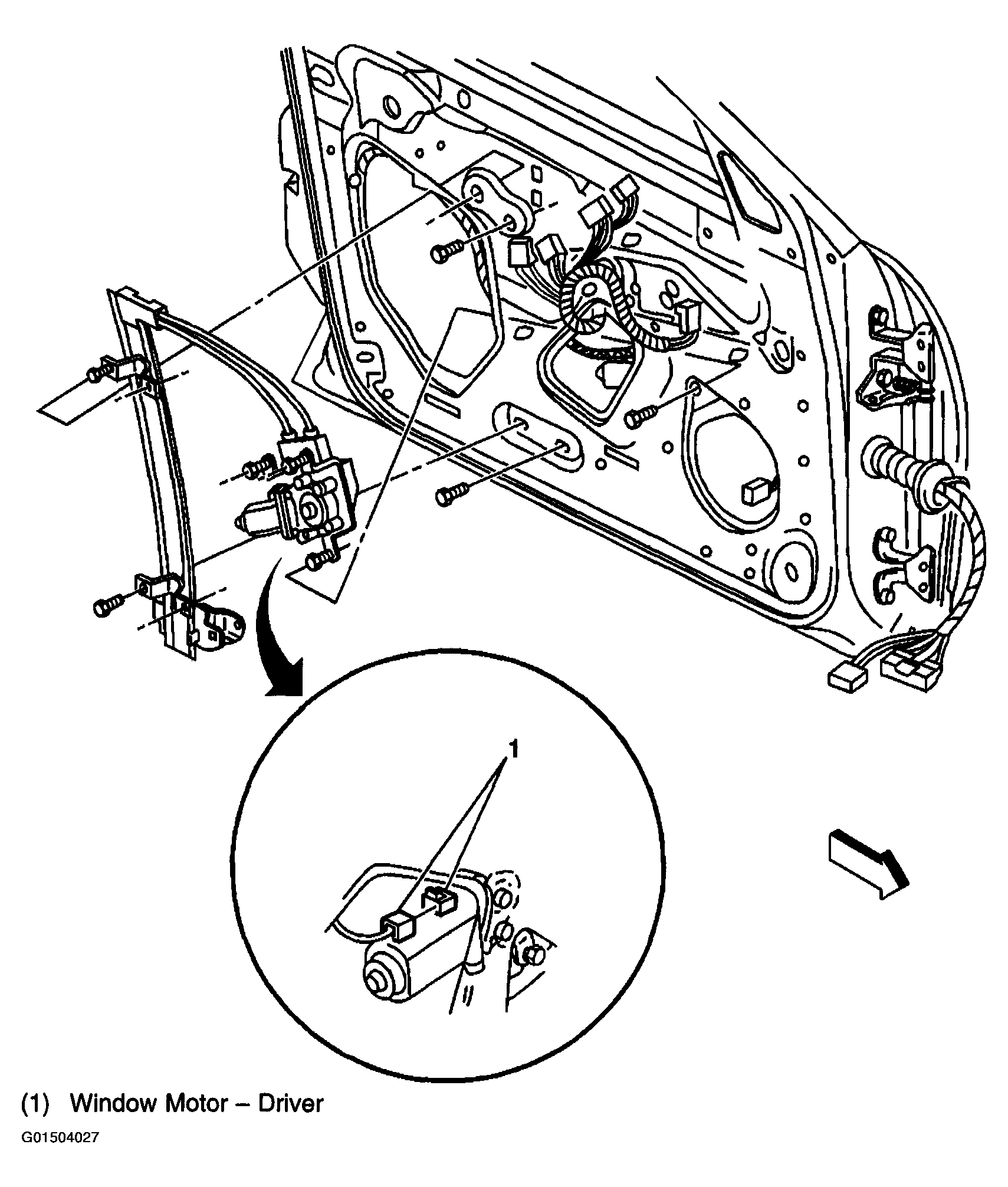 1

(1) Window Motor – Driver

G01504027