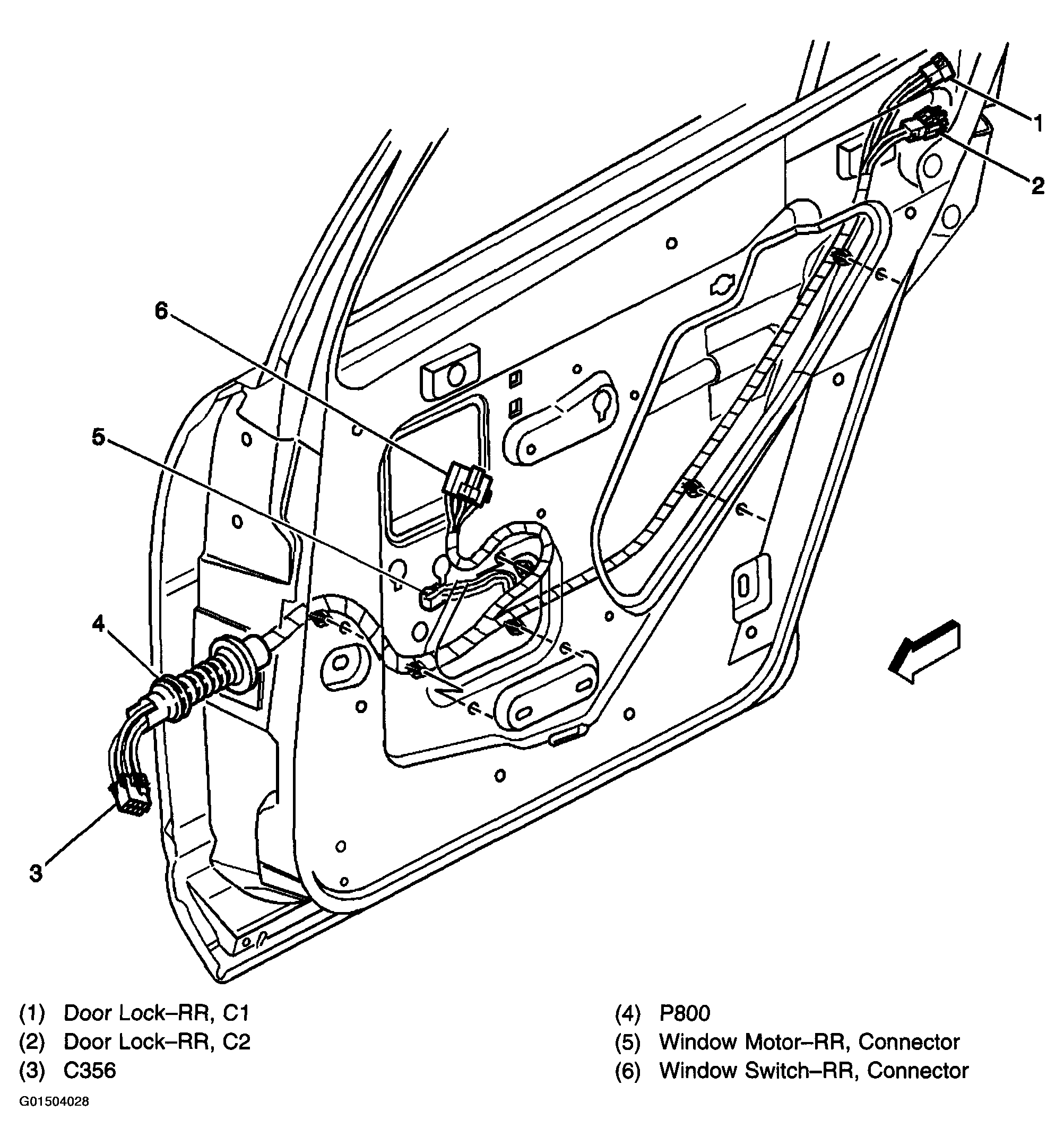 1
2
6
5
4
3

(1) Door Lock–RR, C1
(2) Door Lock–RR, C2
(3) C356

(4) P800
(5) Window Motor–RR, Connector
(6) Window Switch–RR, Connector

G01504028