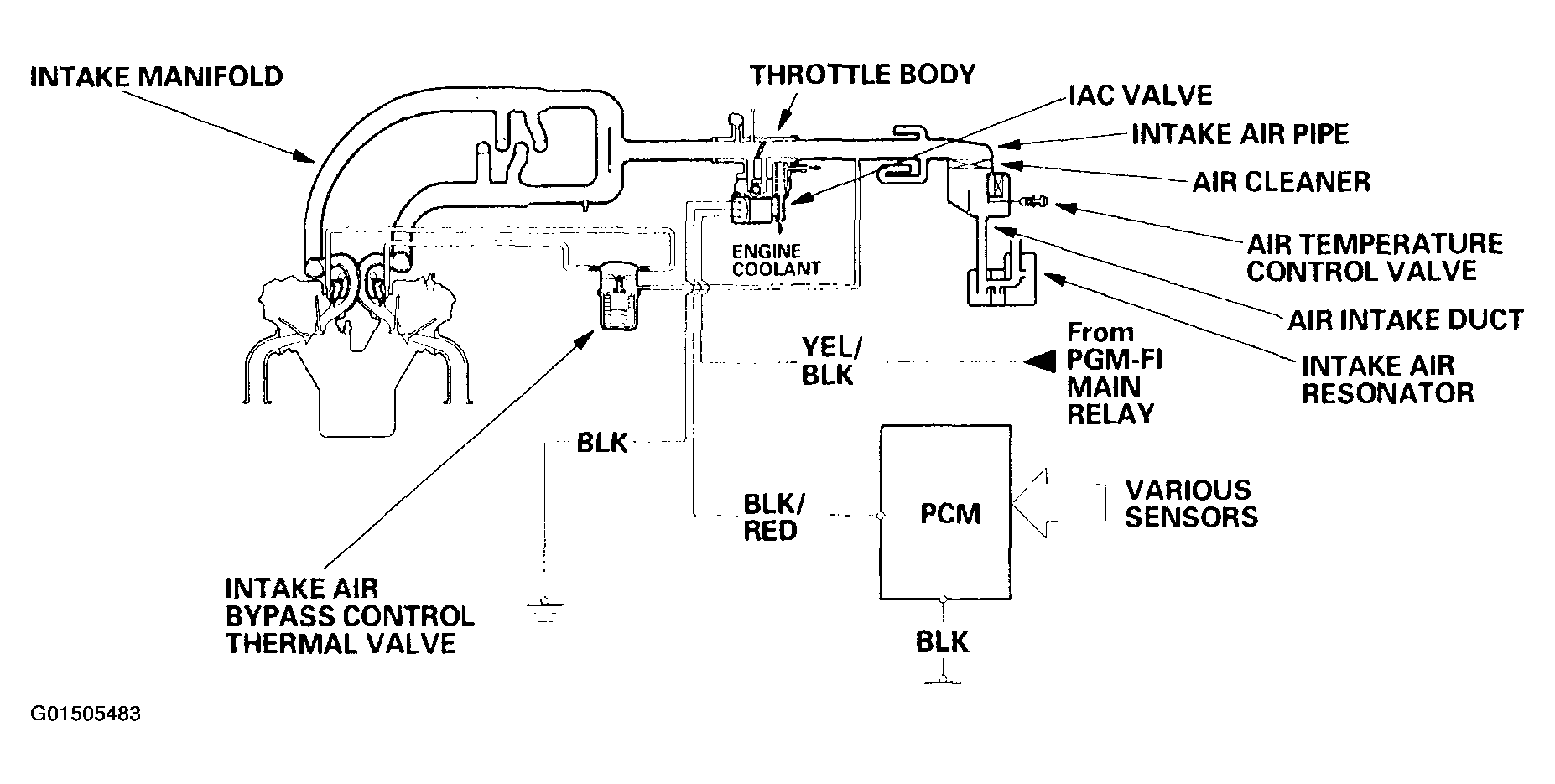 INTAKE MANIFOLD

THROTTLE BODY

IAC VALVE

INTAKE AIR PIPE

AIR CLEANER

AIR TEMPERATURE CONTROL VALVE

AIR INTAKE DUCT

INTAKE AIR RESONATOR

ENGINE COOLANT

YEL/ BLK

From PGM-FI MAIN RELAY

BLK

BLK/ RED

PCM

VARIOUS SENSORS

INTAKE AIR BYPASS CONTROL THERMAL VALVE

BLK

G01505483