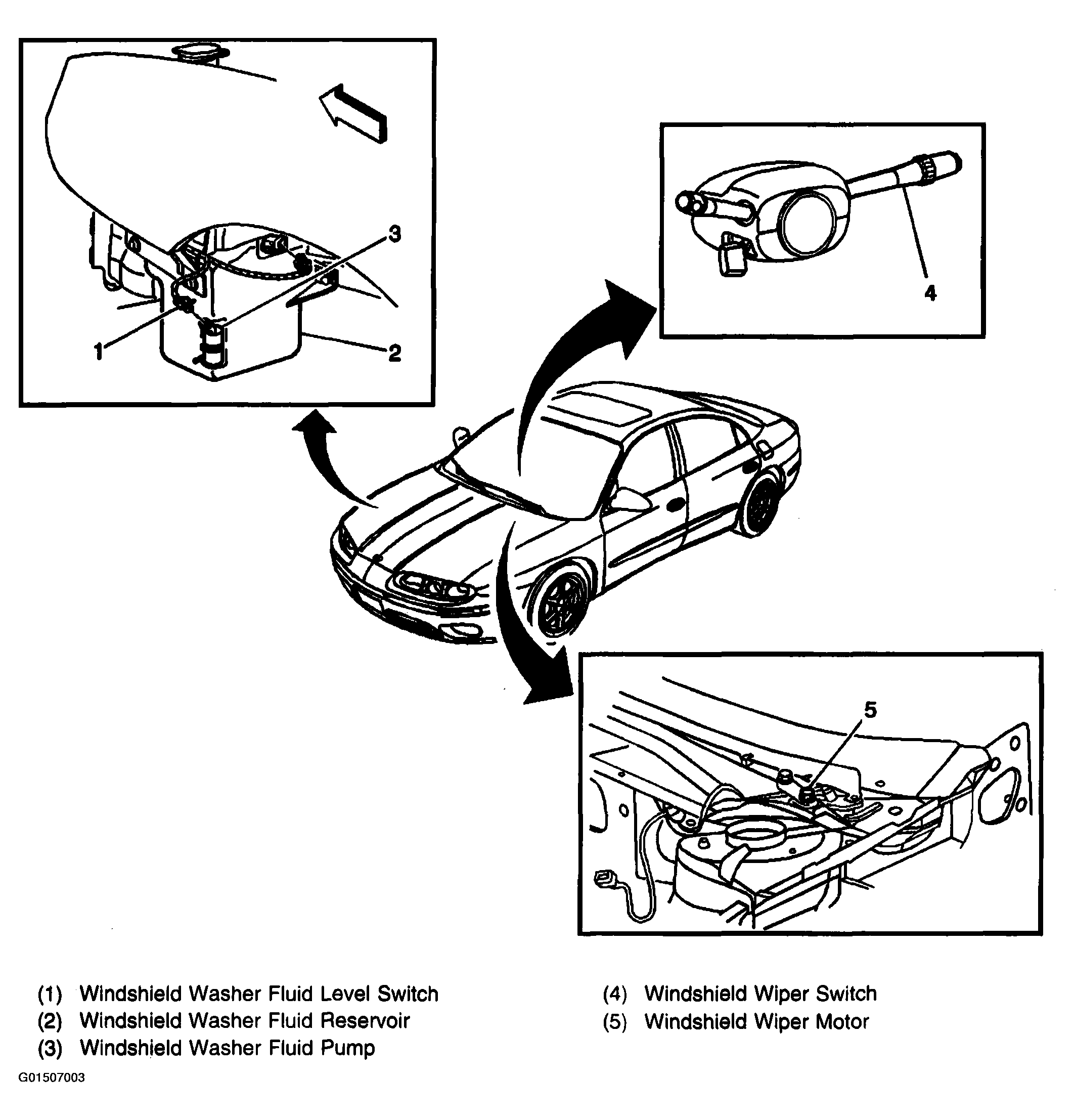 3

1

2

4

5

(1) Windshield Washer Fluid Level Switch
(2) Windshield Washer Fluid Reservoir
(3) Windshield Washer Fluid Pump

(4) Windshield Wiper Switch
(5) Windshield Wiper Motor

G01507003