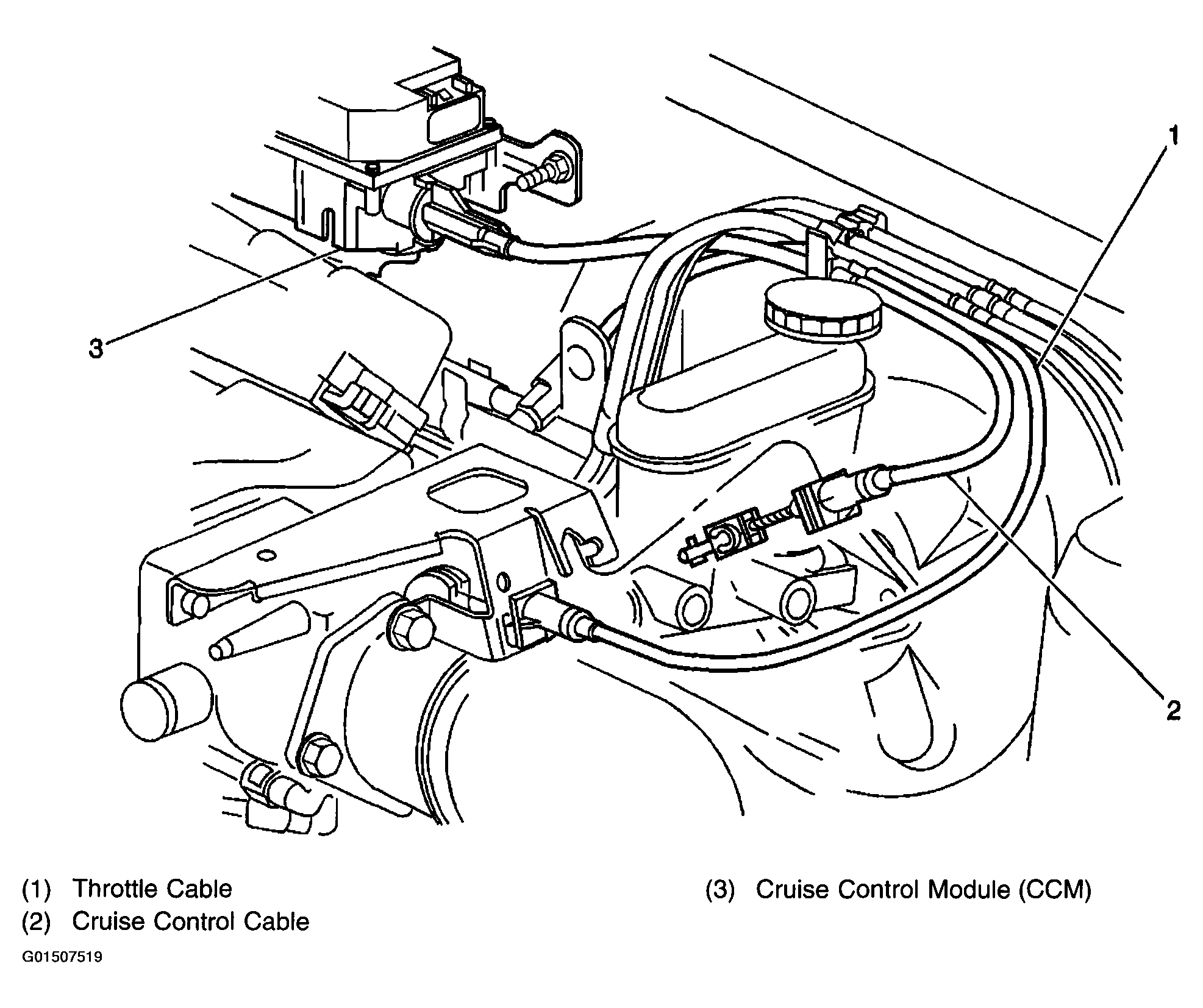 1

3

2

(1) Throttle Cable
(2) Cruise Control Cable

(3) Cruise Control Module (CCM)

G01507519