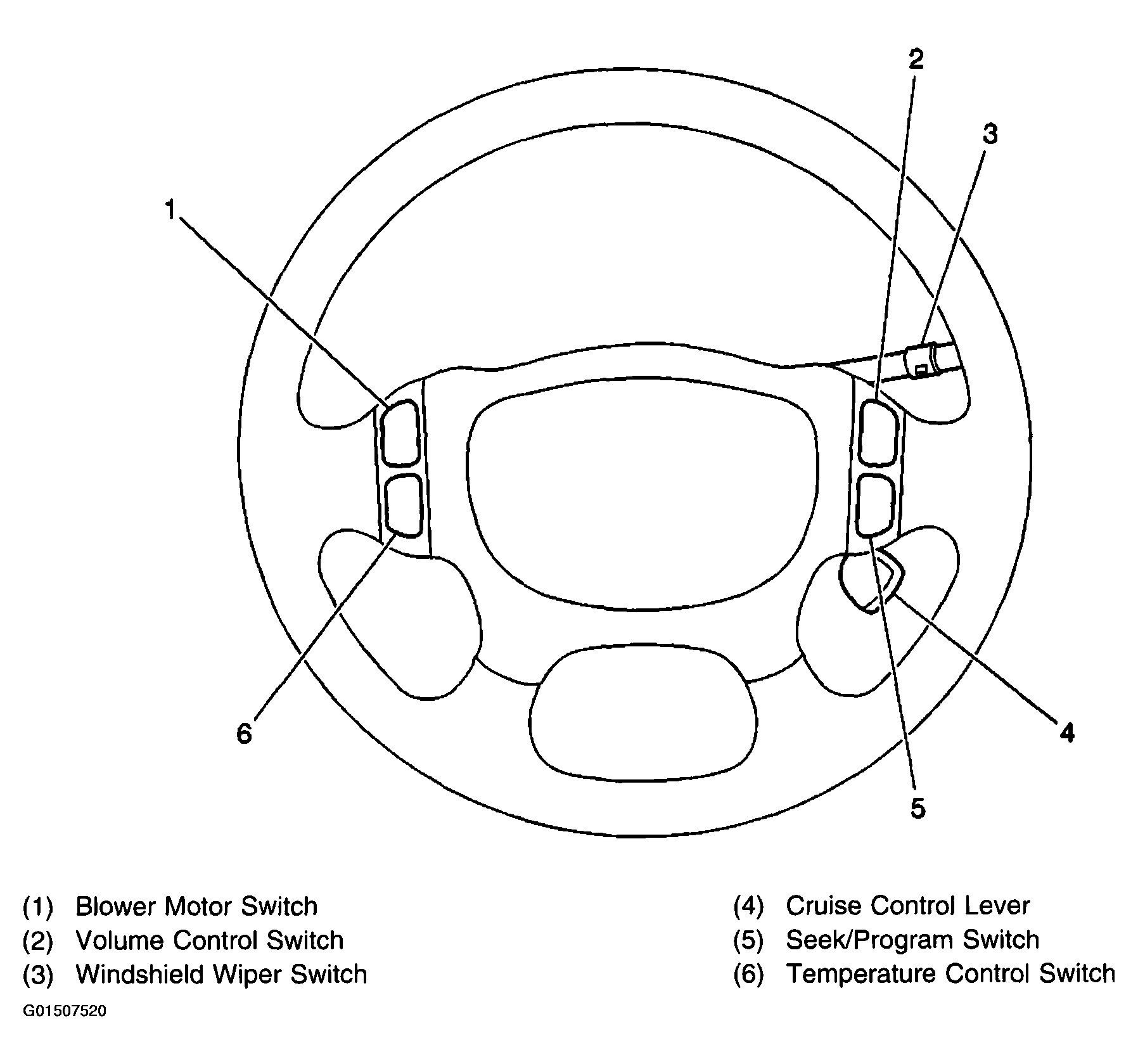 2
3
1
6
4
5

(1) Blower Motor Switch
(2) Volume Control Switch
(3) Windshield Wiper Switch

(4) Cruise Control Lever
(5) Seek/Program Switch
(6) Temperature Control Switch

G01507520