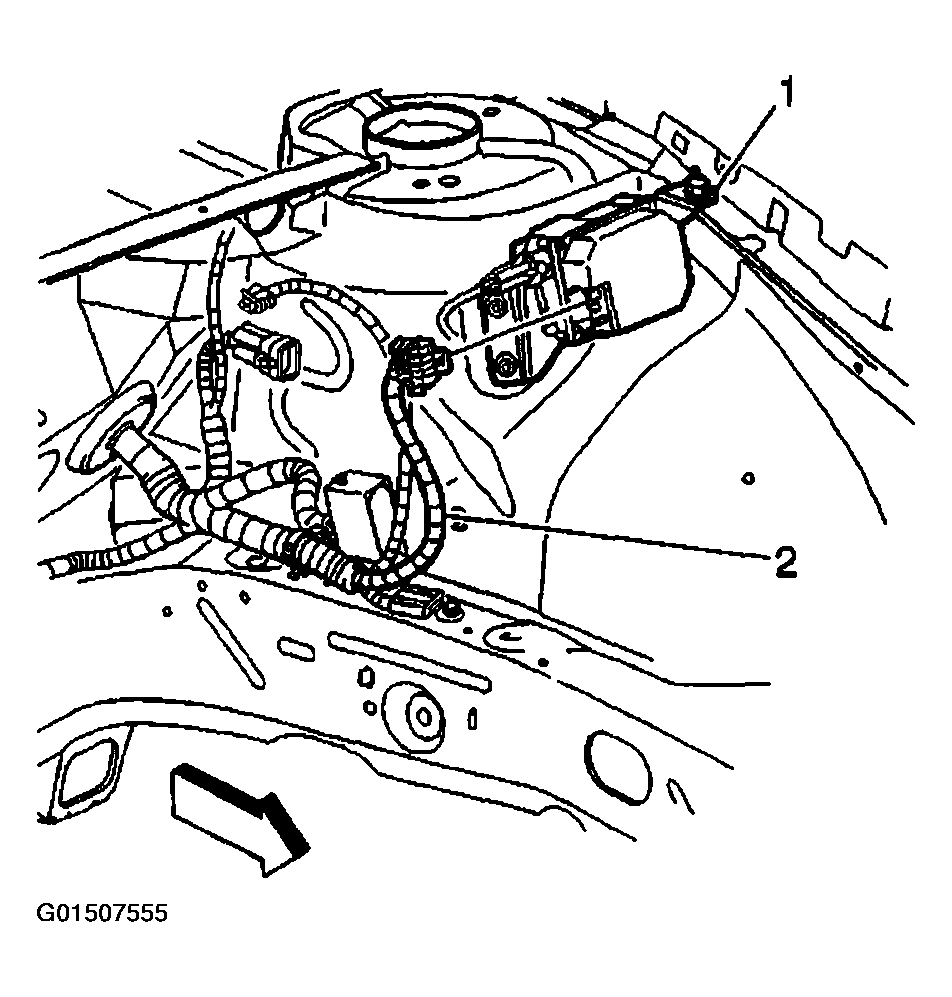 1
2
G01507555