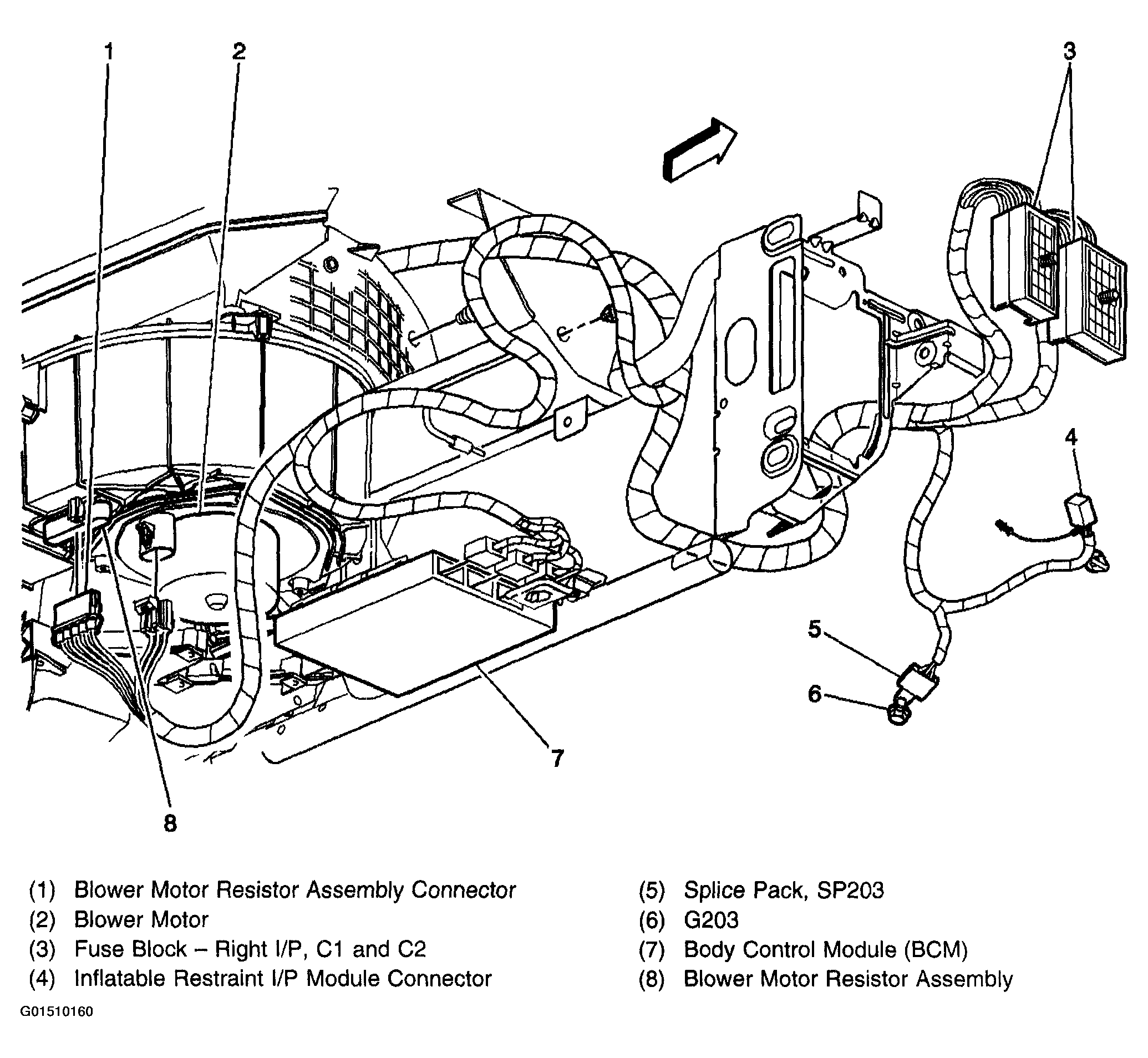 1
2
3
4
5
6
7
8

(1) Blower Motor Resistor Assembly Connector
(2) Blower Motor
(3) Fuse Block – Right I/P, C1 and C2
(4) Inflatable Restraint I/P Module Connector

(5) Splice Pack, SP203
(6) G203
(7) Body Control Module (BCM)
(8) Blower Motor Resistor Assembly

G01510160