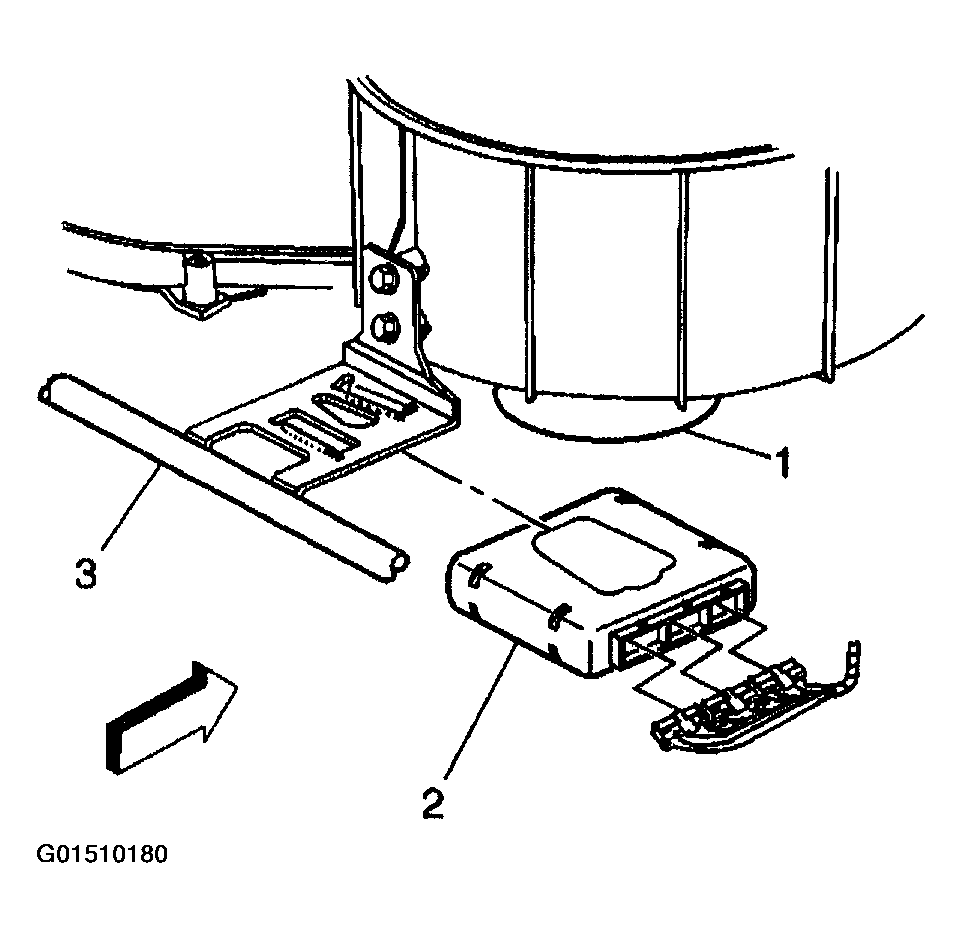 1
3
2
G01510180