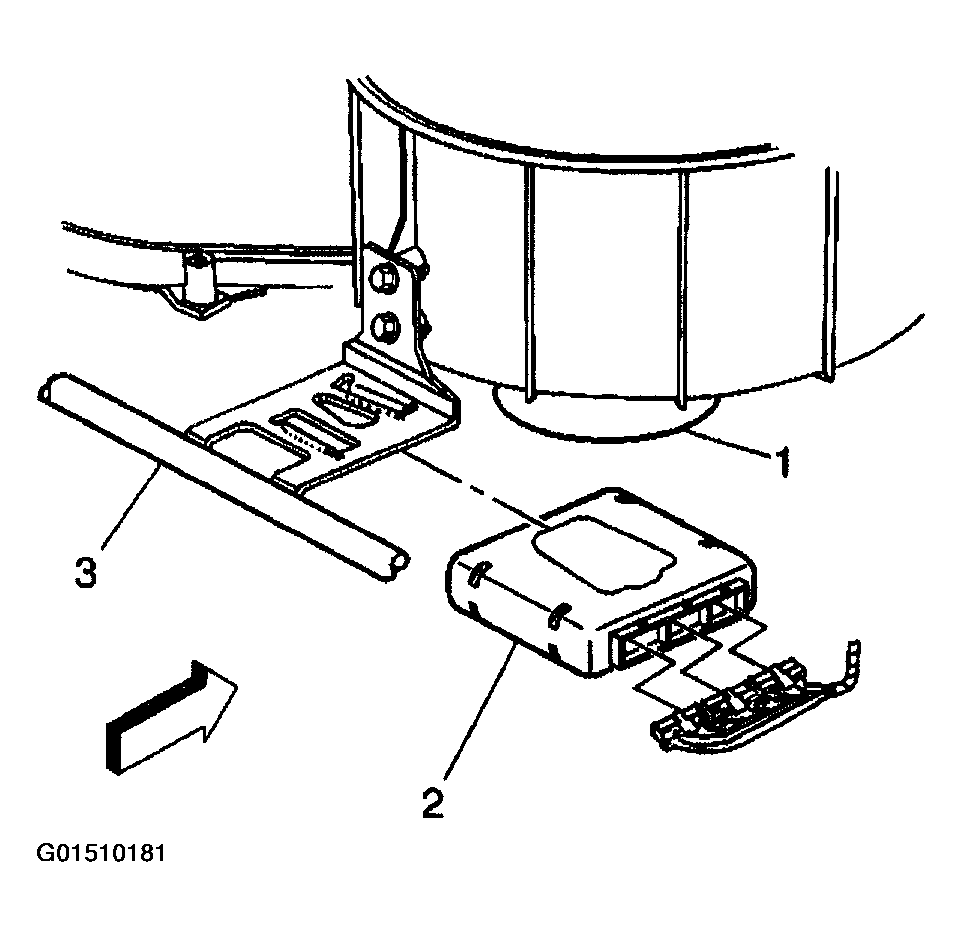 1
3
2
G01510181