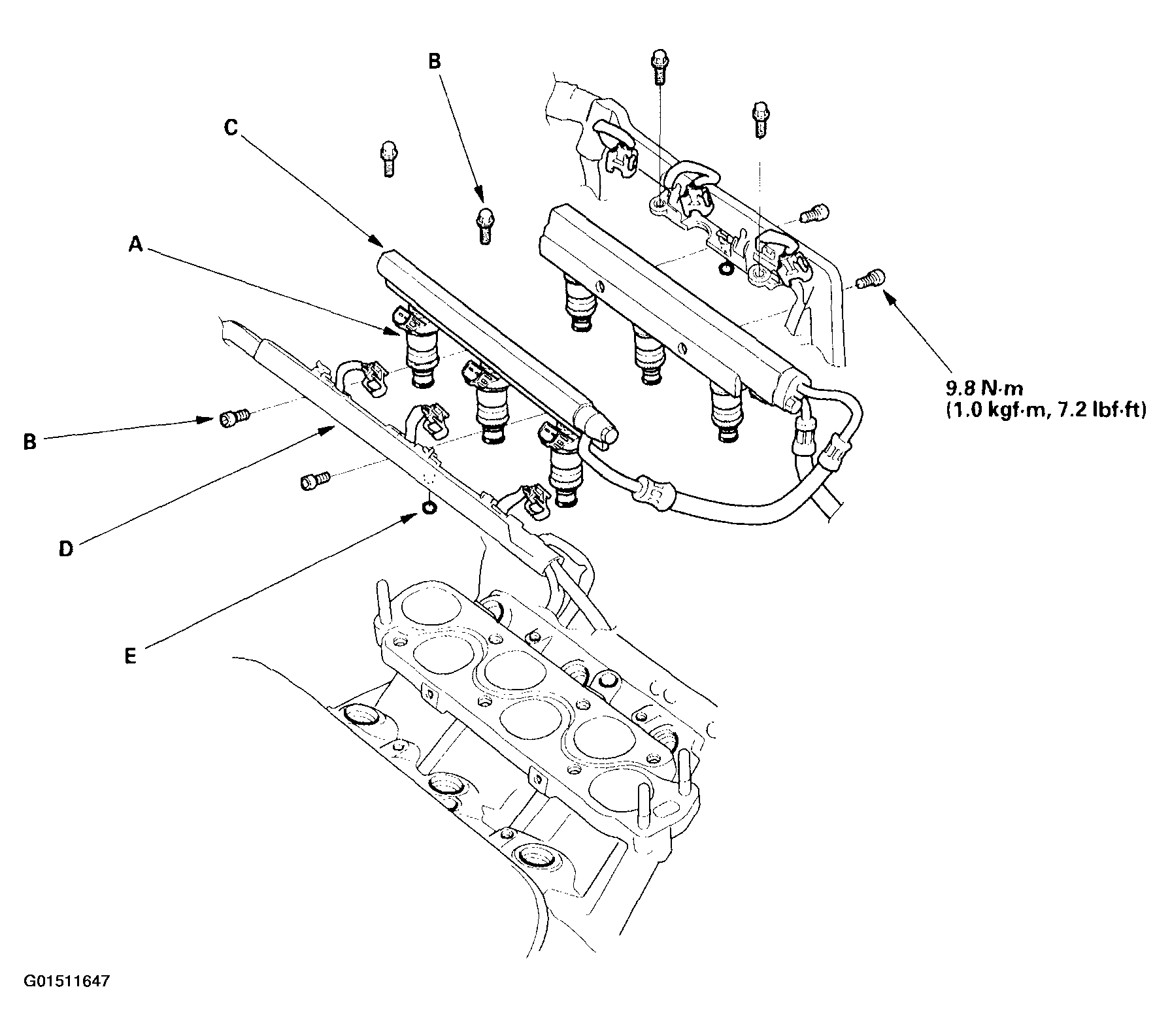 B
C
A
B
D
E
9.8 N·m
(1.0 kgf·m, 7.2 lbf·ft)
G01511647