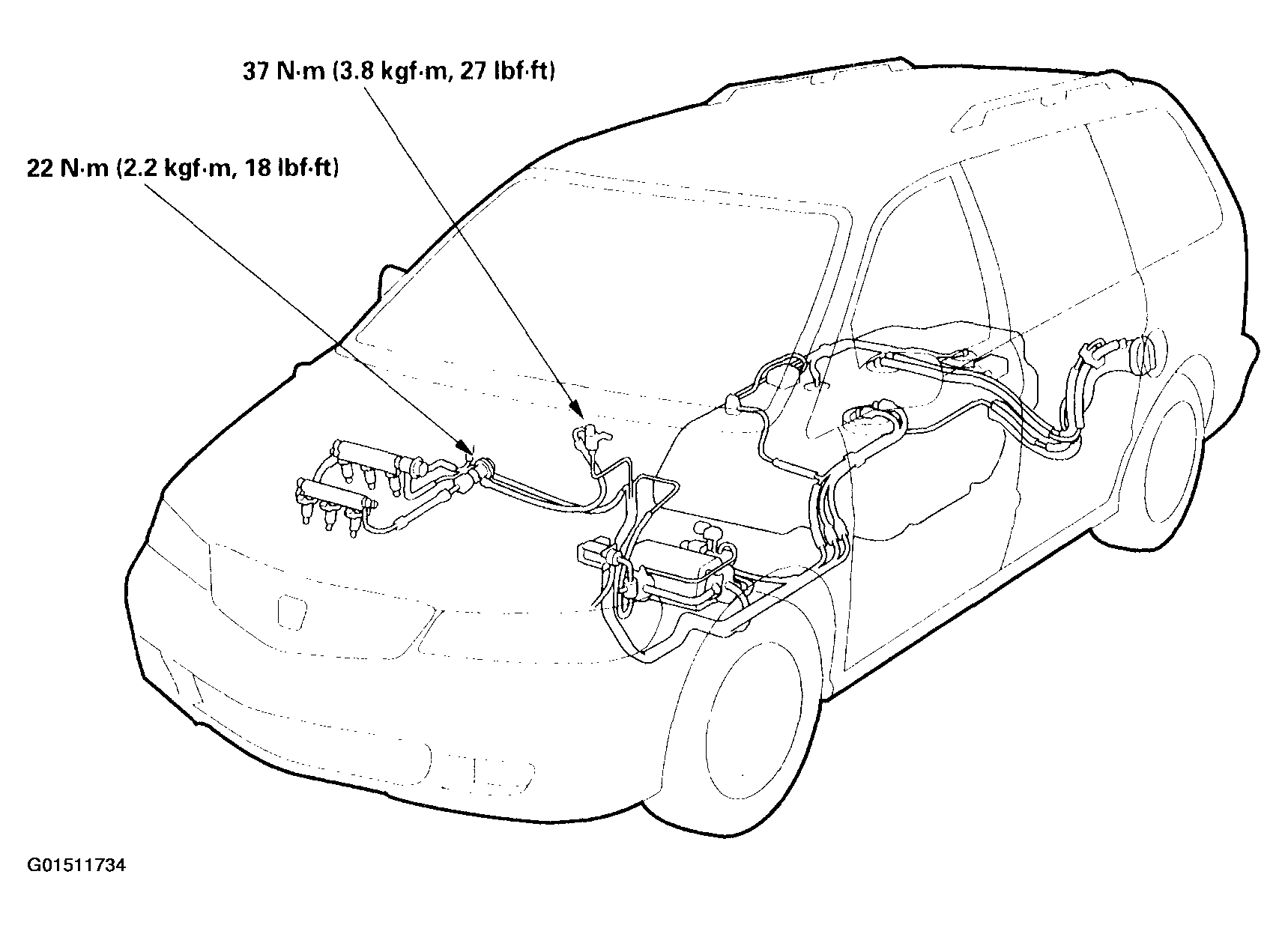 37 N·m (3.8 kgf·m, 27 lbf·ft)

22 N·m (2.2 kgf·m, 18 lbf·ft)

G01511734