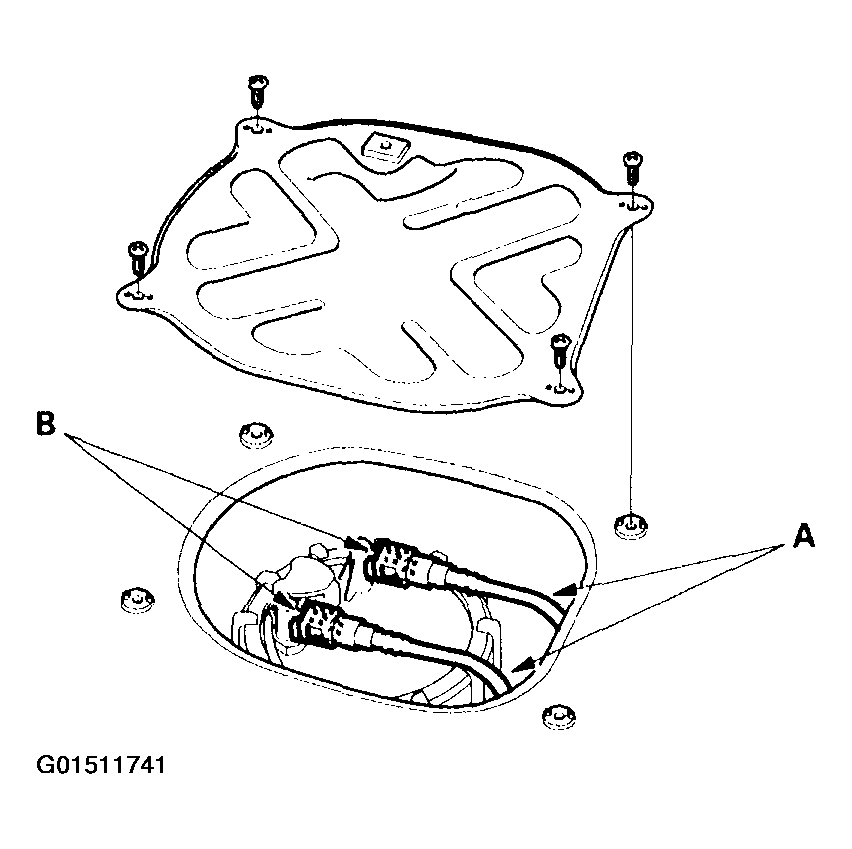 B

A

G01511741