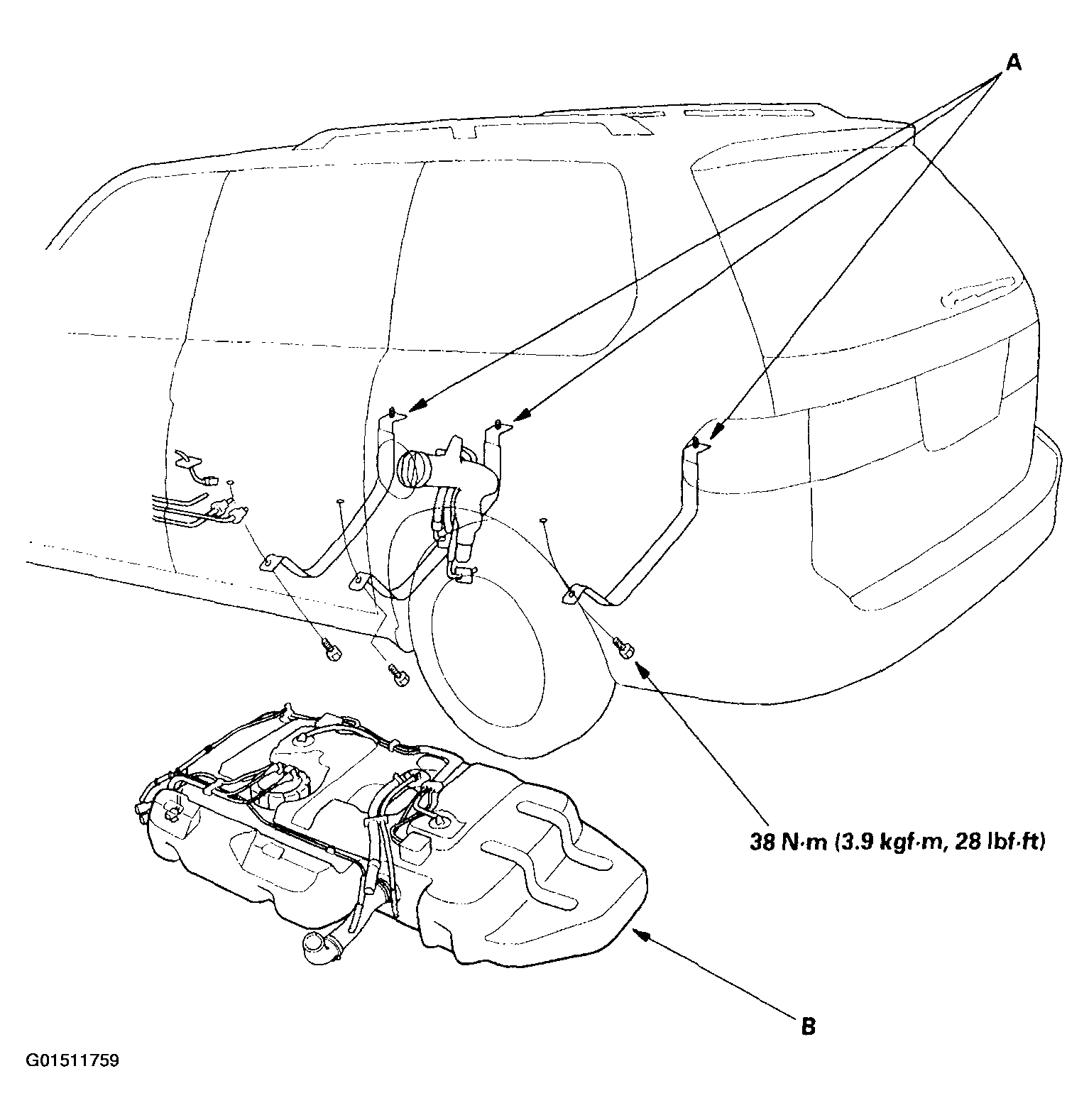 A

38 N·m (3.9 kgf·m, 28 lbf·ft)

B

G01511759