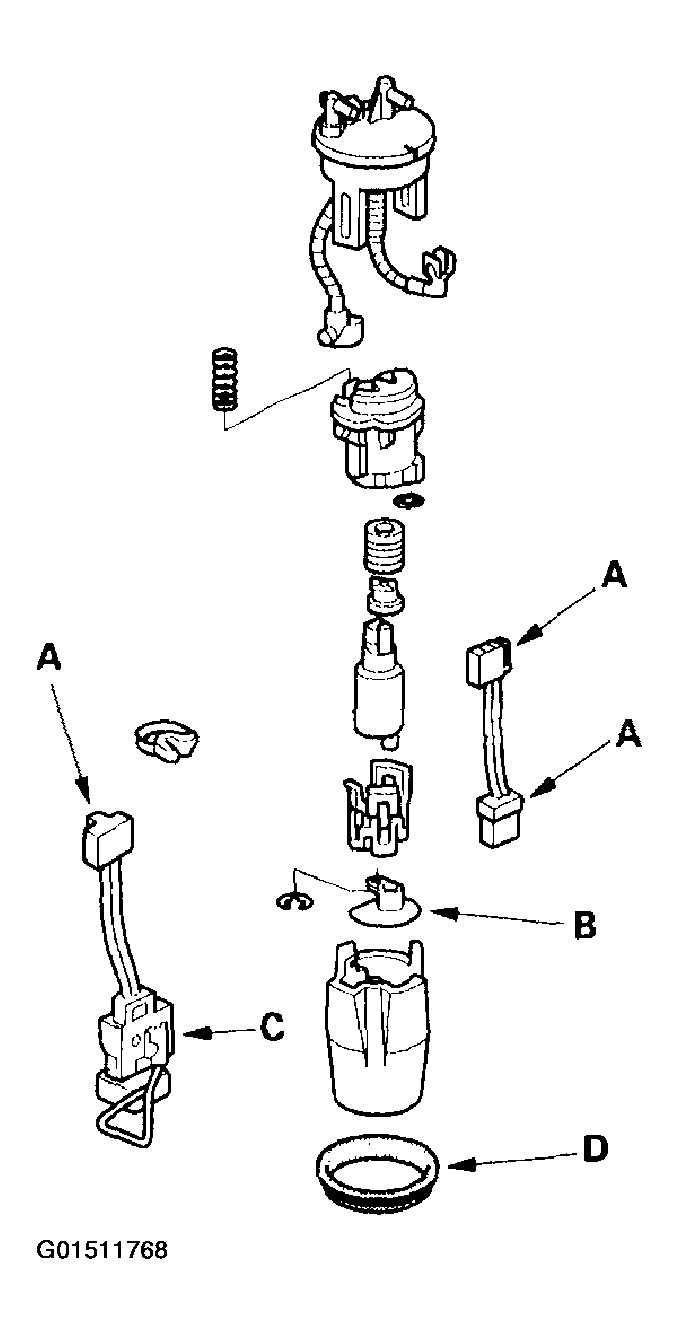 A
A
A
B
C
D
G01511768